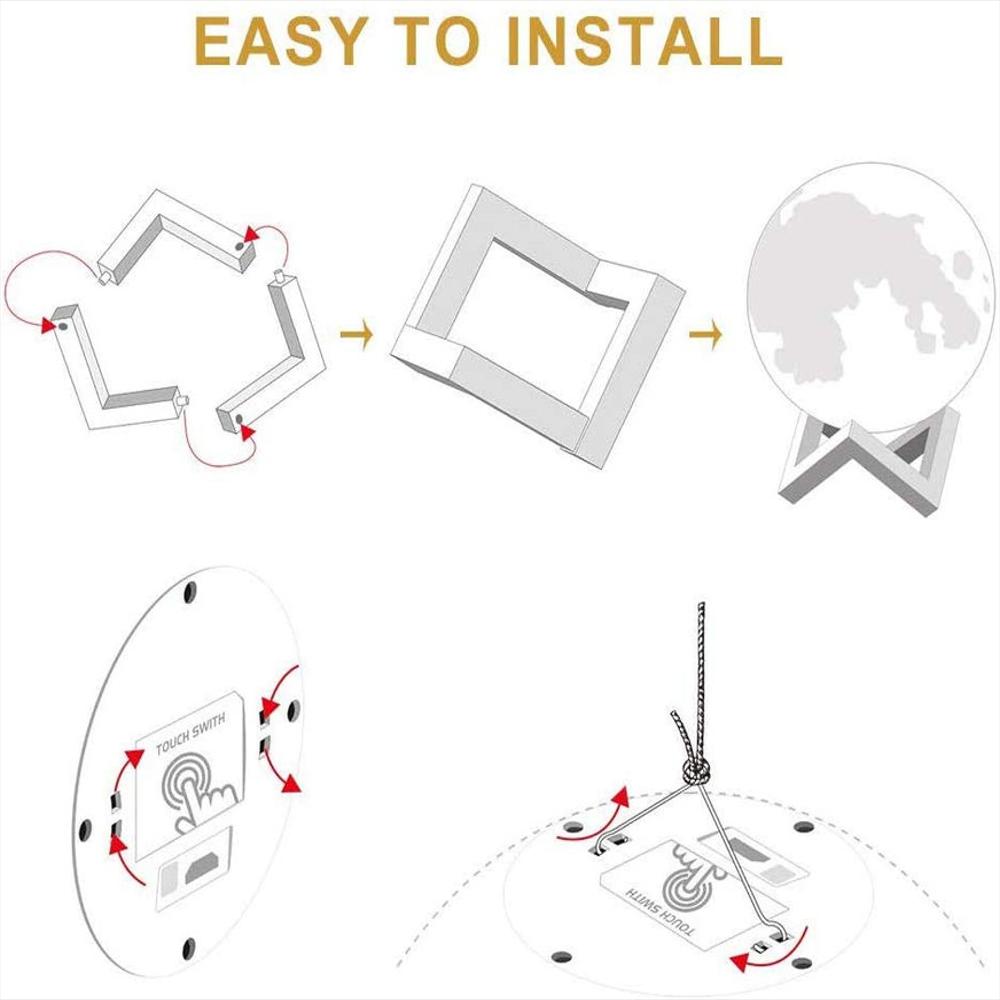 EASY TO INSTALL

TOUCH SWITH

TOUCH SWITH