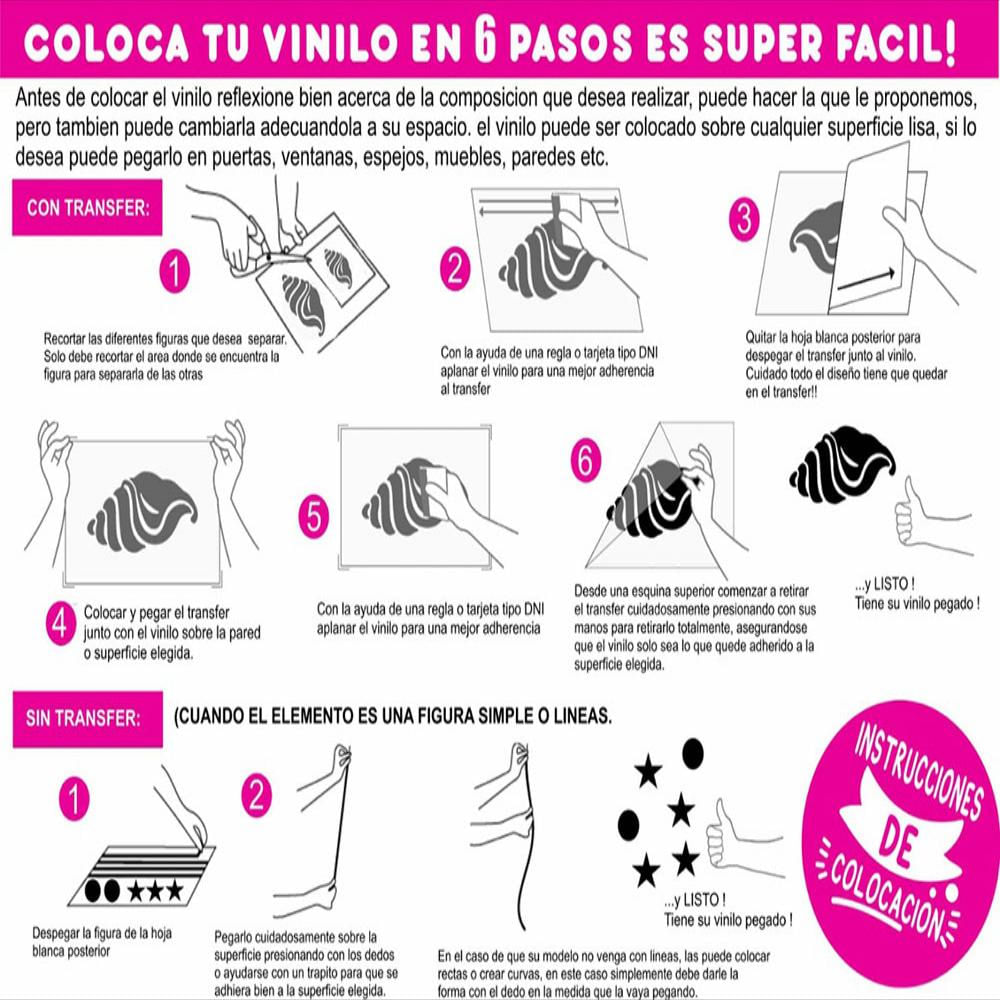 COLOCA TU VINILO EN 6 PASOS ES SUPER FACIL!

Antes de colocar el vinilo reflexione bien acerca de la composicion que desea realizar, puede hacer la que le proponemos, pero tambien puede cambiarla adecuandola a su espacio. el vinilo puede ser colocado sobre cualquier superficie lisa, si lo desea puede pegarlo en puertas, ventanas, espejos, muebles, paredes etc.

CON TRANSFER:

1

Recortar las diferentes figuras que desea separar. Solo debe recortar el area donde se encuentra la figura para separarla de las otras

2

Con la ayuda de una regla o tarjeta tipo DNI aplanar el vinilo para una mejor adherencia al transfer

3

Quitar la hoja blanca posterior para despegar el transfer junto al vinilo. Cuidado todo el diseño tiene que quedar en el transfer!!

4

Colocar y pegar el transfer junto con el vinilo sobre la pared o superficie elegida.

5

Con la ayuda de una regla o tarjeta tipo DNI aplanar el vinilo para una mejor adherencia

6

Desde una esquina superior comenzar a retirar el transfer cuidadosamente presionando con sus manos para retirarlo totalmente, asegurandose que el vinilo solo sea lo que quede adherido a la superficie elegida.

...y LISTO ! Tiene su vinilo pegado !

SIN TRANSFER: (CUANDO EL ELEMENTO ES UNA FIGURA SIMPLE O LINEAS.

1

Despegar la figura de la hoja blanca posterior

2

Pegarlo cuidadosamente sobre la superficie presionando con los dedos o ayudarse con un trapito para que se adhiera bien a la superficie elegida.

En el caso de que su modelo no venga con lineas, las puede colocar rectas o crear curvas, en este caso simplemente debe darle la forma con el dedo en la medida que la vaya pegando.

...y LISTO ! Tiene su vinilo pegado !

INSTRUCCIONES DE COLOCACIÓN