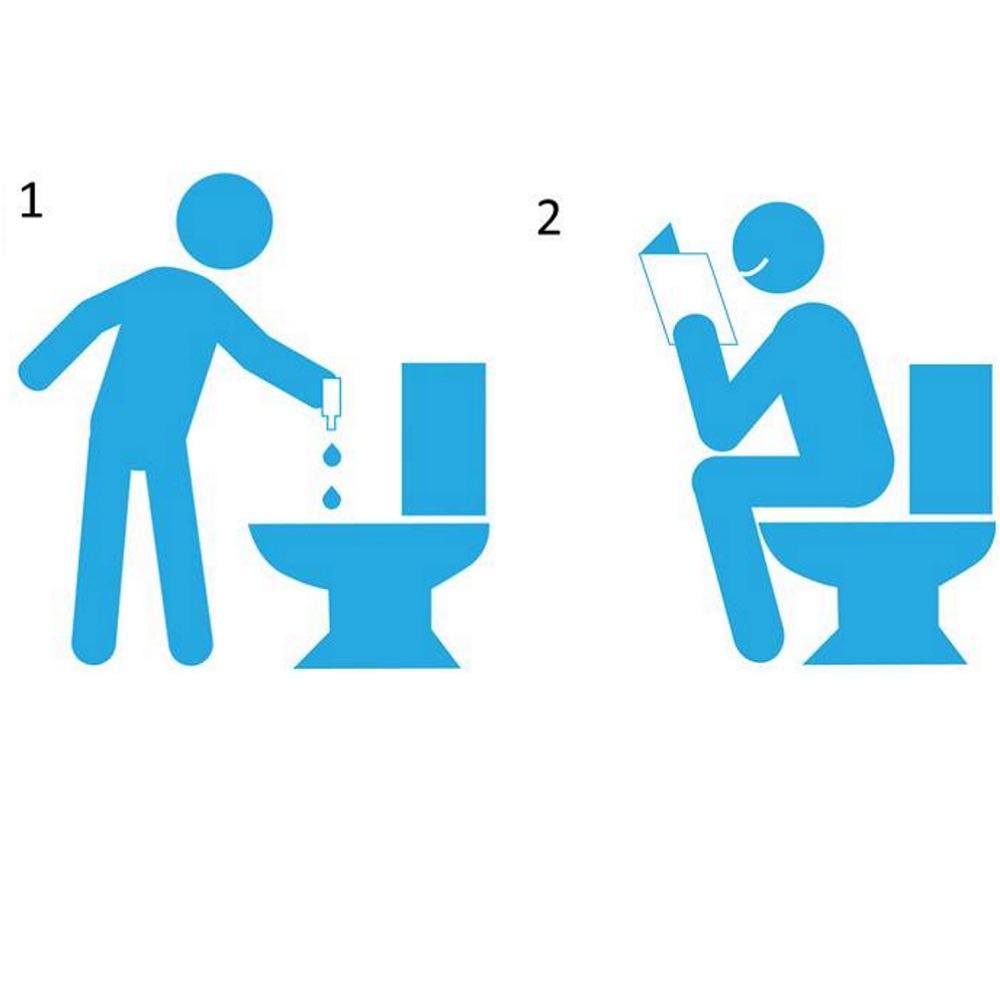 1

2