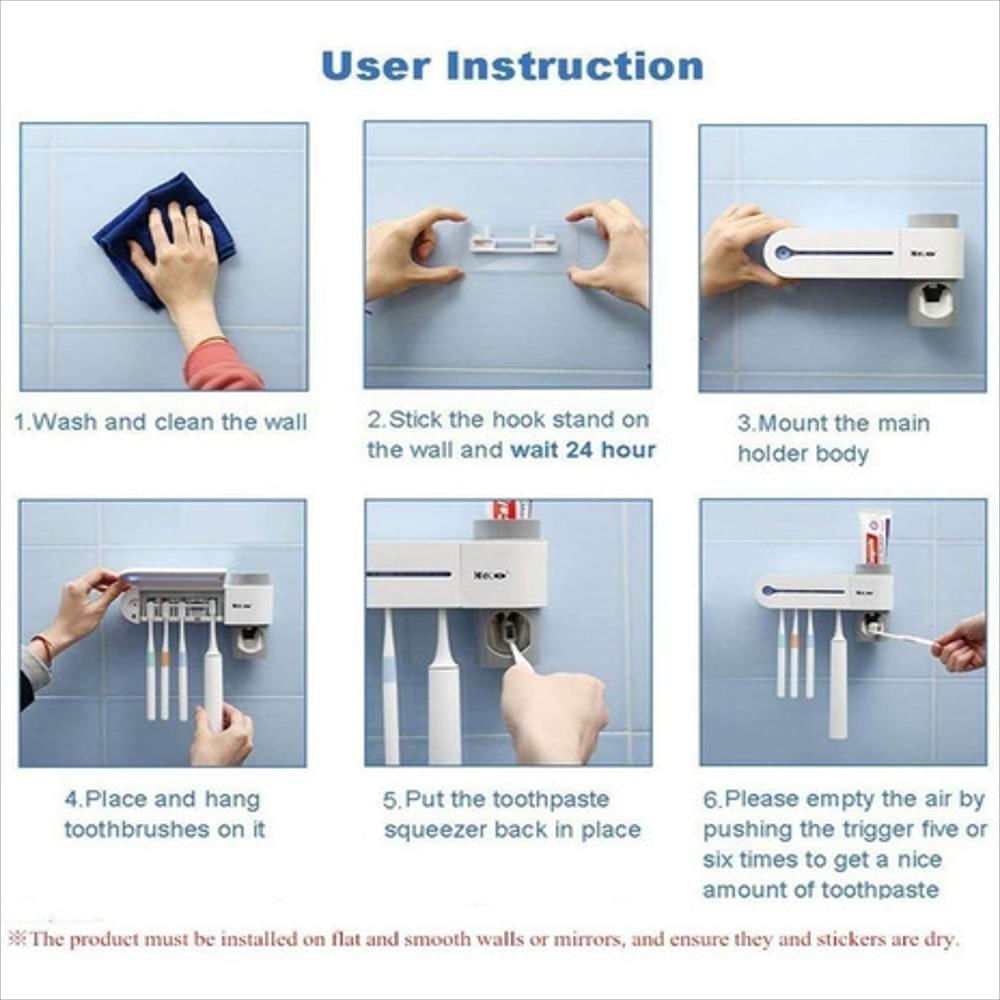 User Instruction

1.Wash and clean the wall

2.Stick the hook stand on the wall and wait 24 hour

3.Mount the main holder body

4.Place and hang toothbrushes on it

5.Put the toothpaste squeezer back in place

6.Please empty the air by pushing the trigger five or six times to get a nice amount of toothpaste

※The product must be installed on flat and smooth walls or mirrors, and ensure they and stickers are dry.