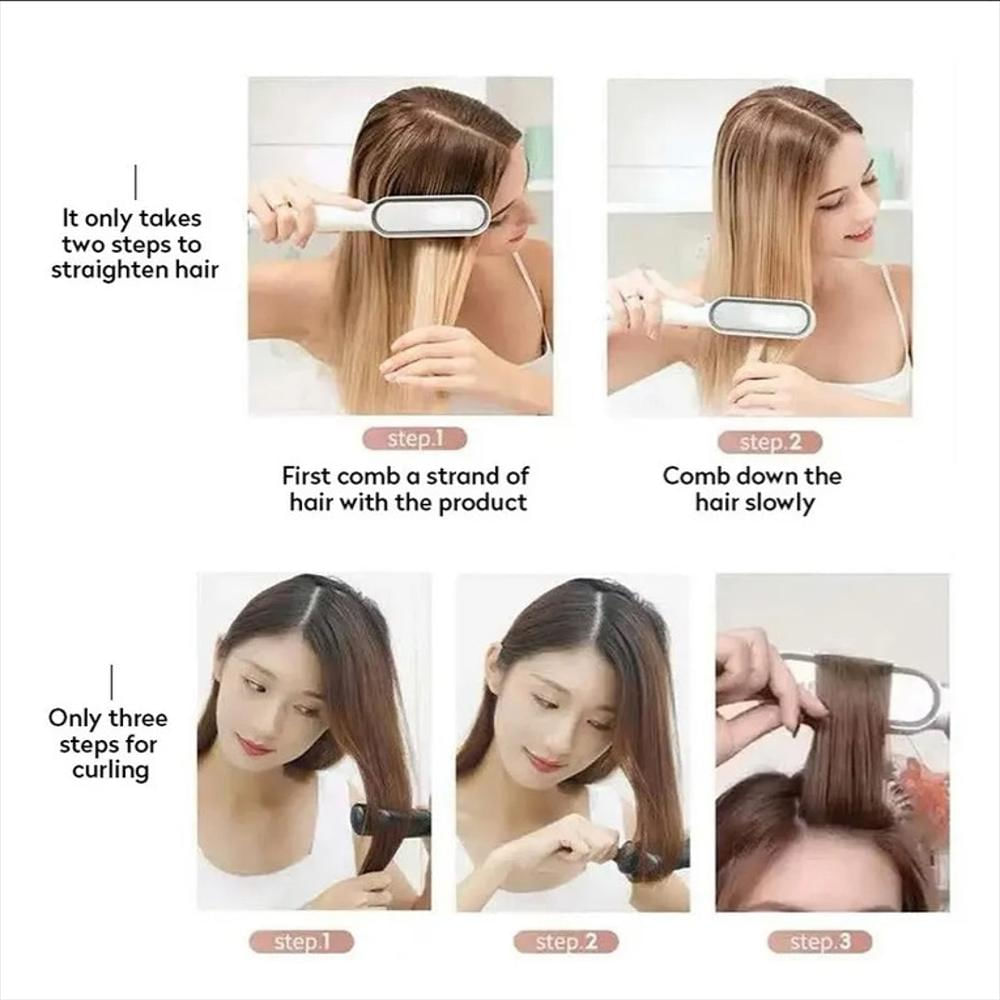 It only takes two steps to straighten hair

step.1

First comb a strand of hair with the product

step.2

Comb down the hair slowly

Only three steps for curling

step.1

step.2

step.3