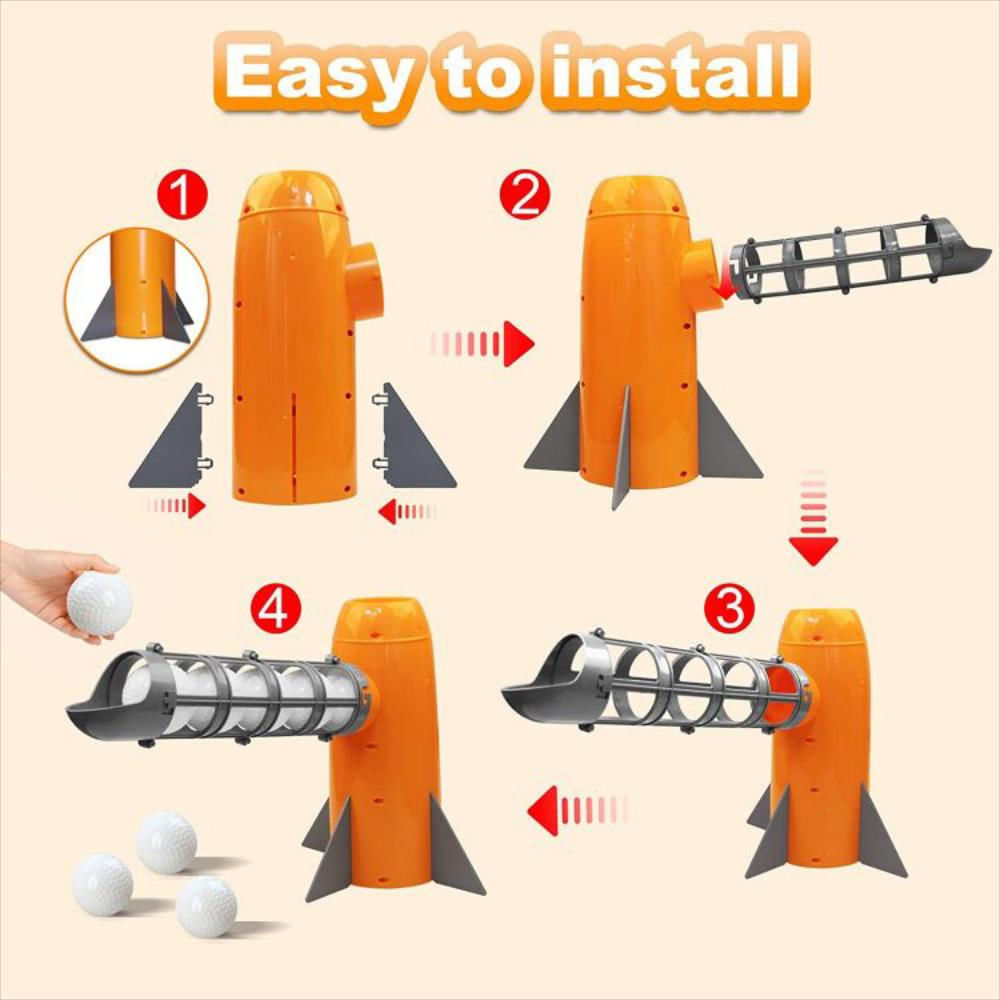 Easy to install

1

2

4

3