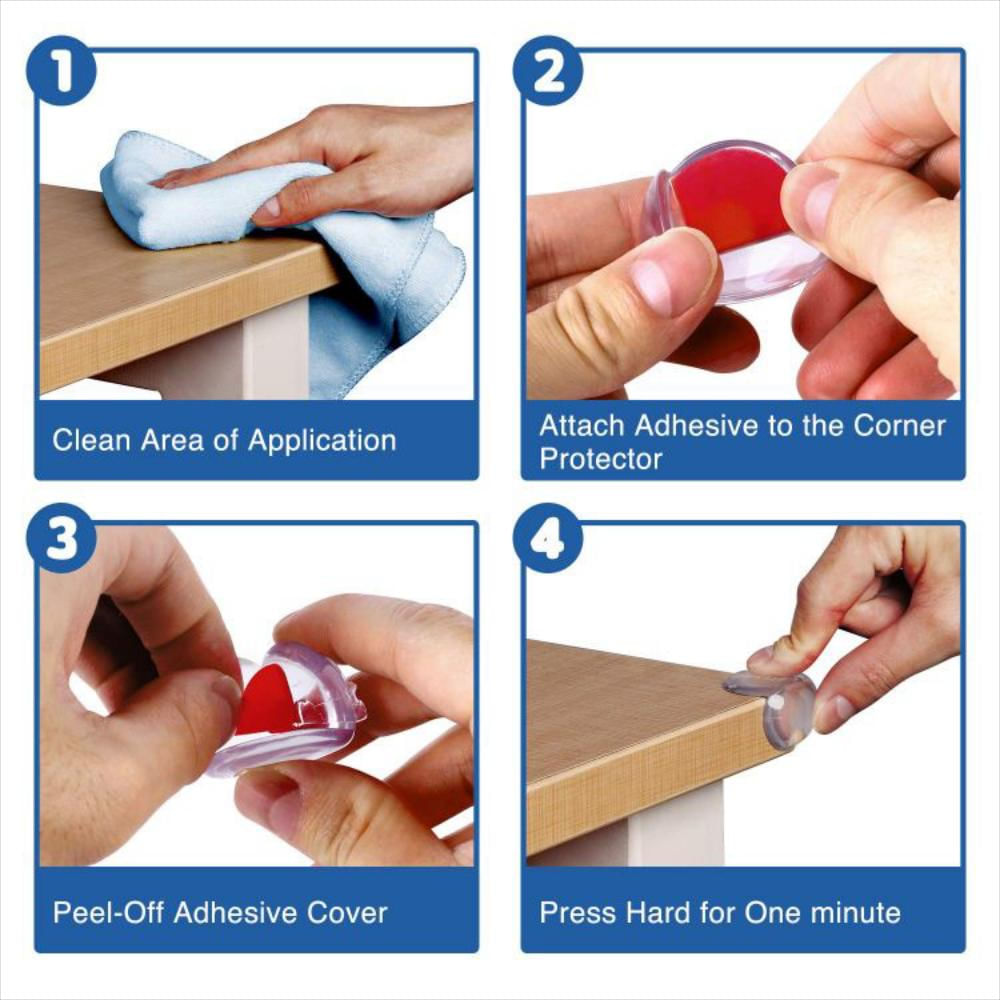 1

Clean Area of Application

2

Attach Adhesive to the Corner Protector

3

Peel-Off Adhesive Cover

4

Press Hard for One minute