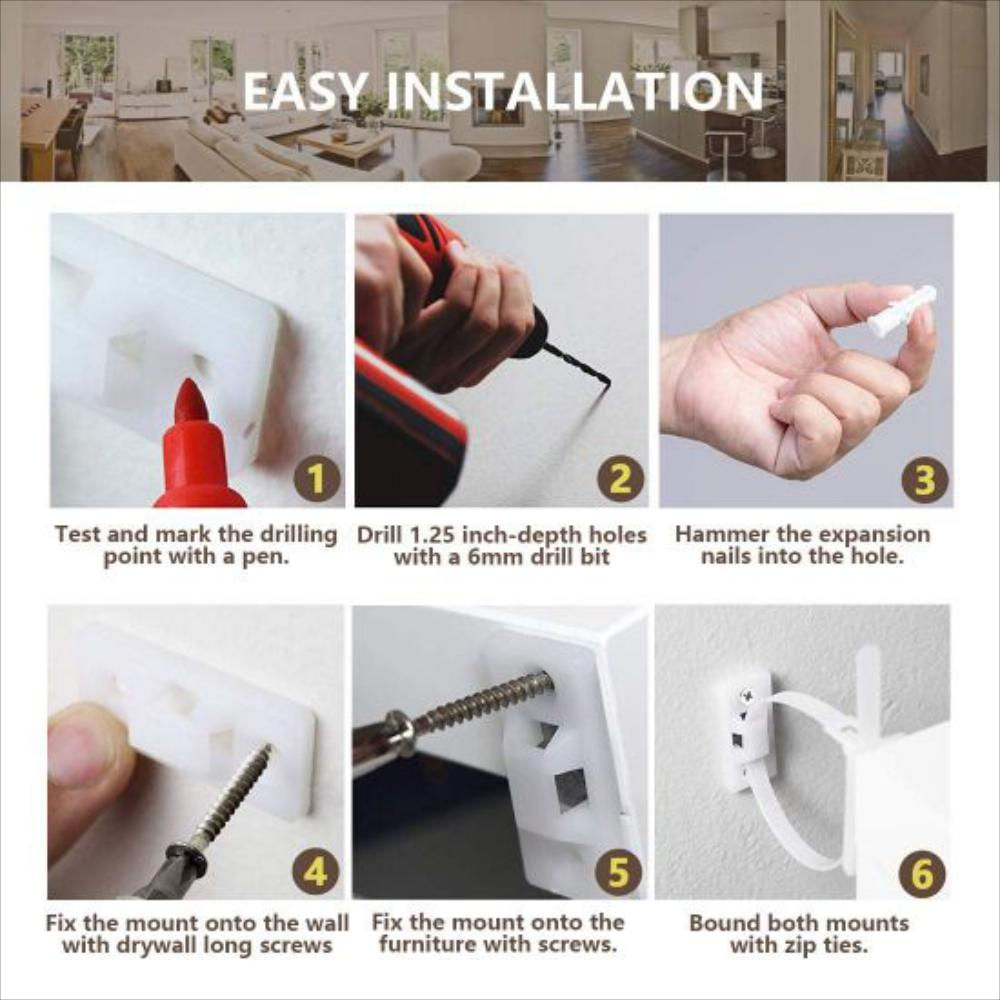 EASY INSTALLATION

1
Test and mark the drilling point with a pen.

2
Drill 1.25 inch-depth holes with a 6mm drill bit

3
Hammer the expansion nails into the hole.

4
Fix the mount onto the wall with drywall long screws

5
Fix the mount onto the furniture with screws.

6
Bound both mounts with zip ties.