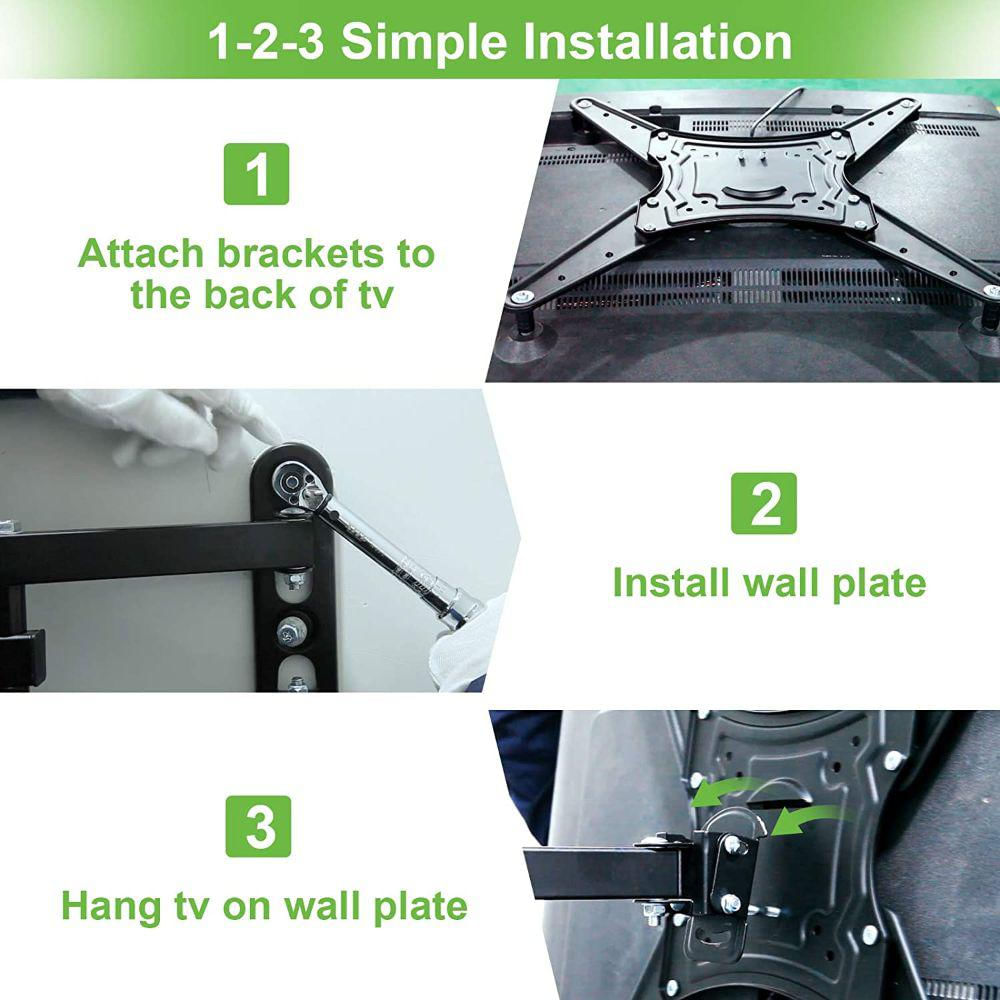 1-2-3 Simple Installation

1

Attach brackets to the back of tv

2

Install wall plate

3

Hang tv on wall plate