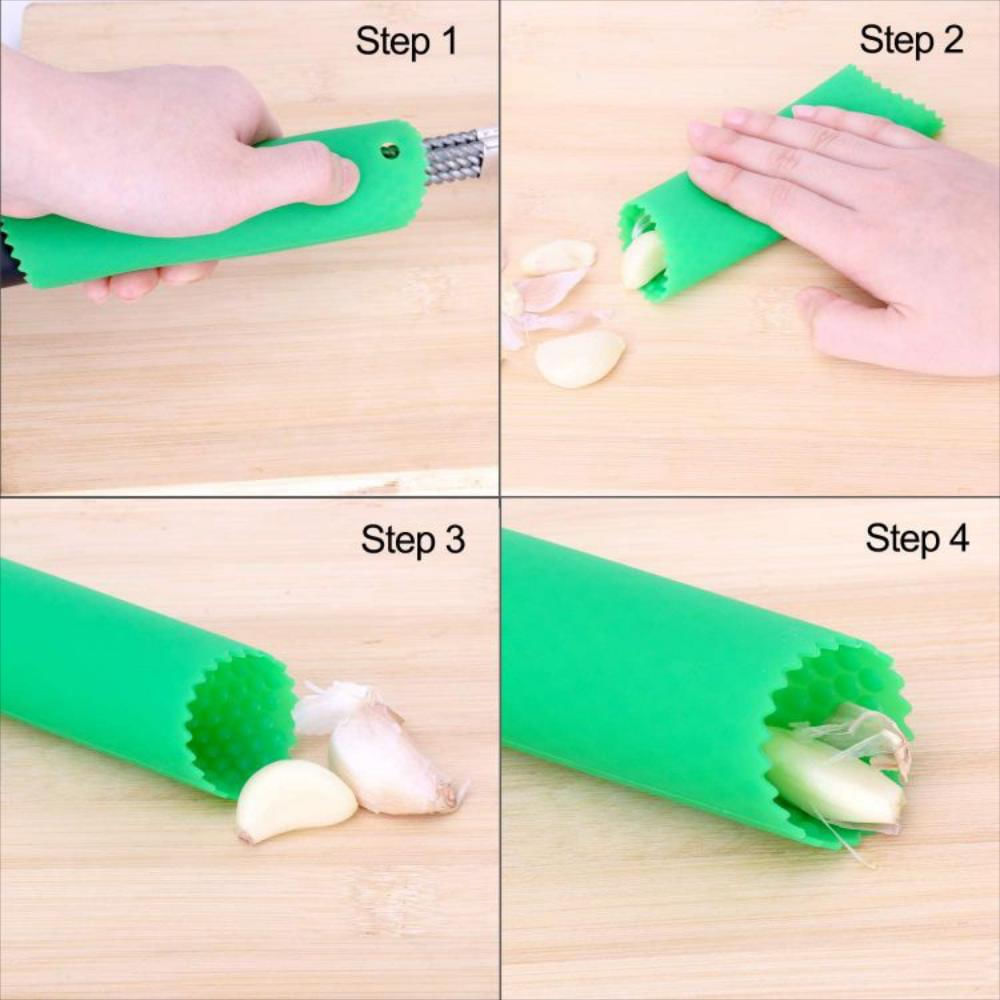 Step 1

Step 2

Step 3

Step 4