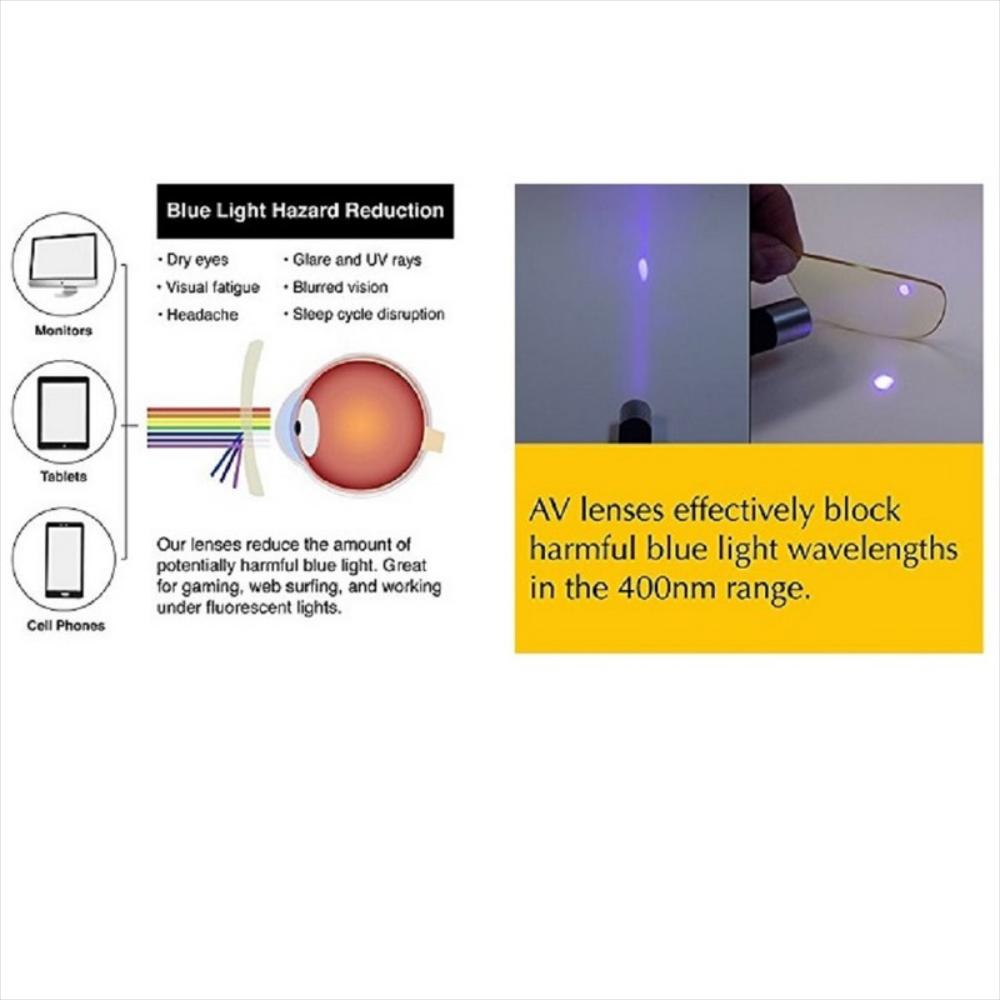 Monitors

Tablets

Cell Phones

Blue Light Hazard Reduction

· Dry eyes
· Visual fatigue
· Headache

· Glare and UV rays
· Blurred vision
· Sleep cycle disruption

Our lenses reduce the amount of potentially harmful blue light. Great for gaming, web surfing, and working under fluorescent lights.

AV lenses effectively block harmful blue light wavelengths in the 400nm range.