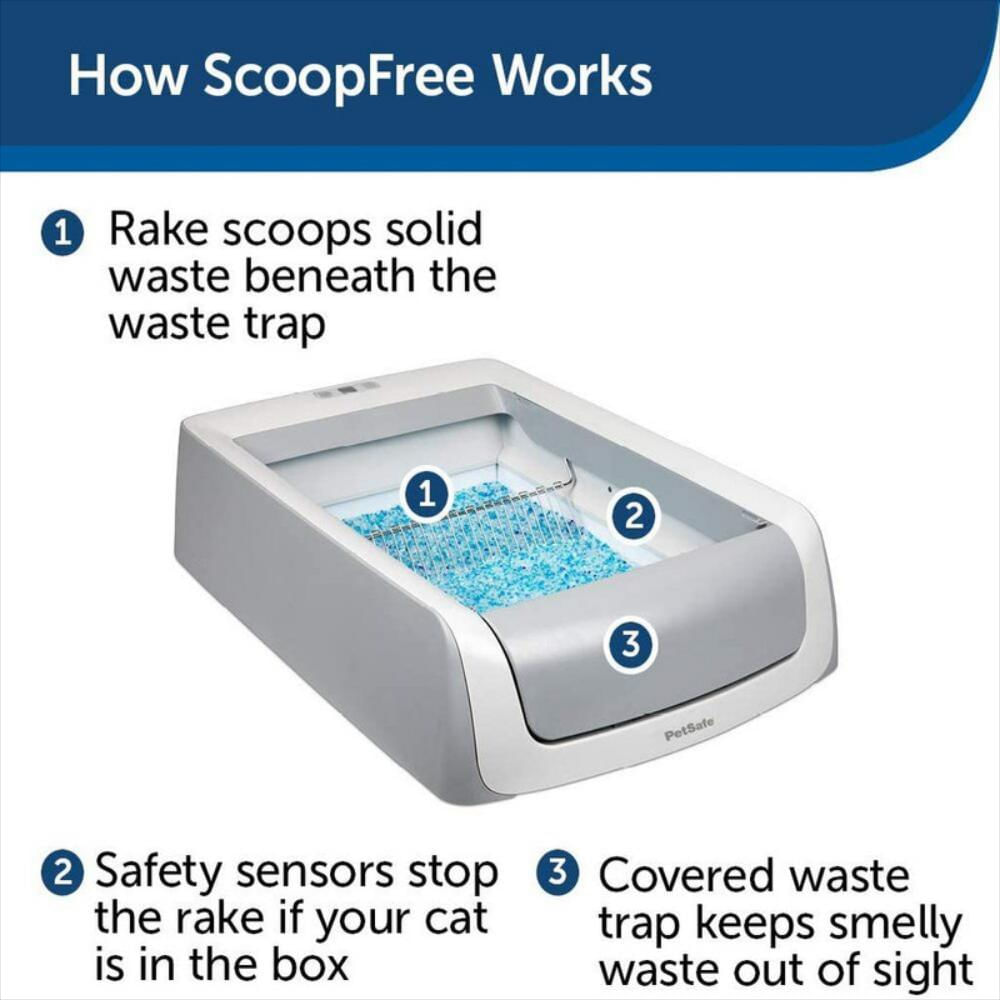 How ScoopFree Works

1 Rake scoops solid waste beneath the waste trap

1

2

3

PetSafe

2 Safety sensors stop the rake if your cat is in the box

3 Covered waste trap keeps smelly waste out of sight