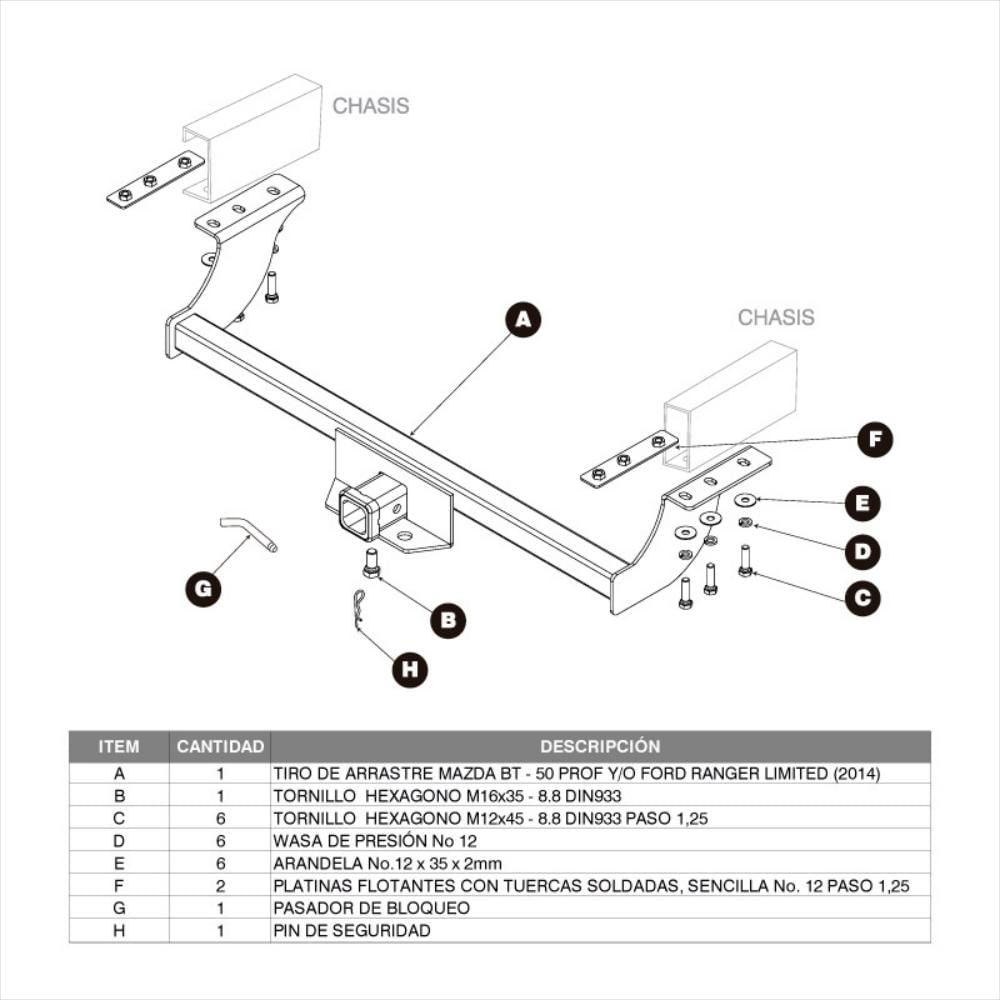 CHASIS

CHASIS

A

F

E

D

C

G

B

H

| ITEM | CANTIDAD | DESCRIPCIÓN |
|---|---|---|
| A | 1 | TIRO DE ARRASTRE MAZDA BT - 50 PROF Y/O FORD RANGER LIMITED (2014) |
| B | 1 | TORNILLO HEXAGONO M16x35 - 8.8 DIN933 |
| C | 6 | TORNILLO HEXAGONO M12x45 - 8.8 DIN933 PASO 1,25 |
| D | 6 | WASA DE PRESIÓN No 12 |
| E | 6 | ARANDELA No.12 x 35 x 2mm |
| F | 2 | PLATINAS FLOTANTES CON TUERCAS SOLDADAS, SENCILLA No. 12 PASO 1,25 |
| G | 1 | PASADOR DE BLOQUEO |
| H | 1 | PIN DE SEGURIDAD |