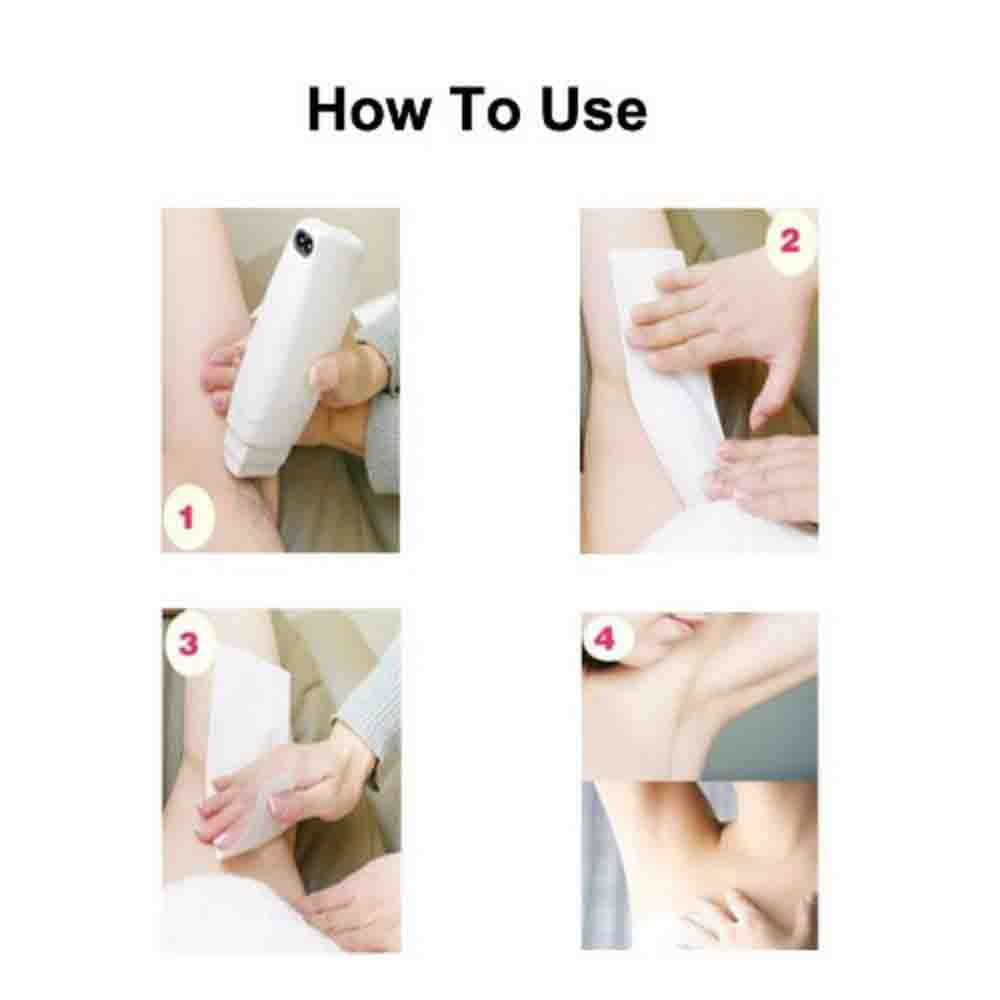 How To Use

1

2

3

4