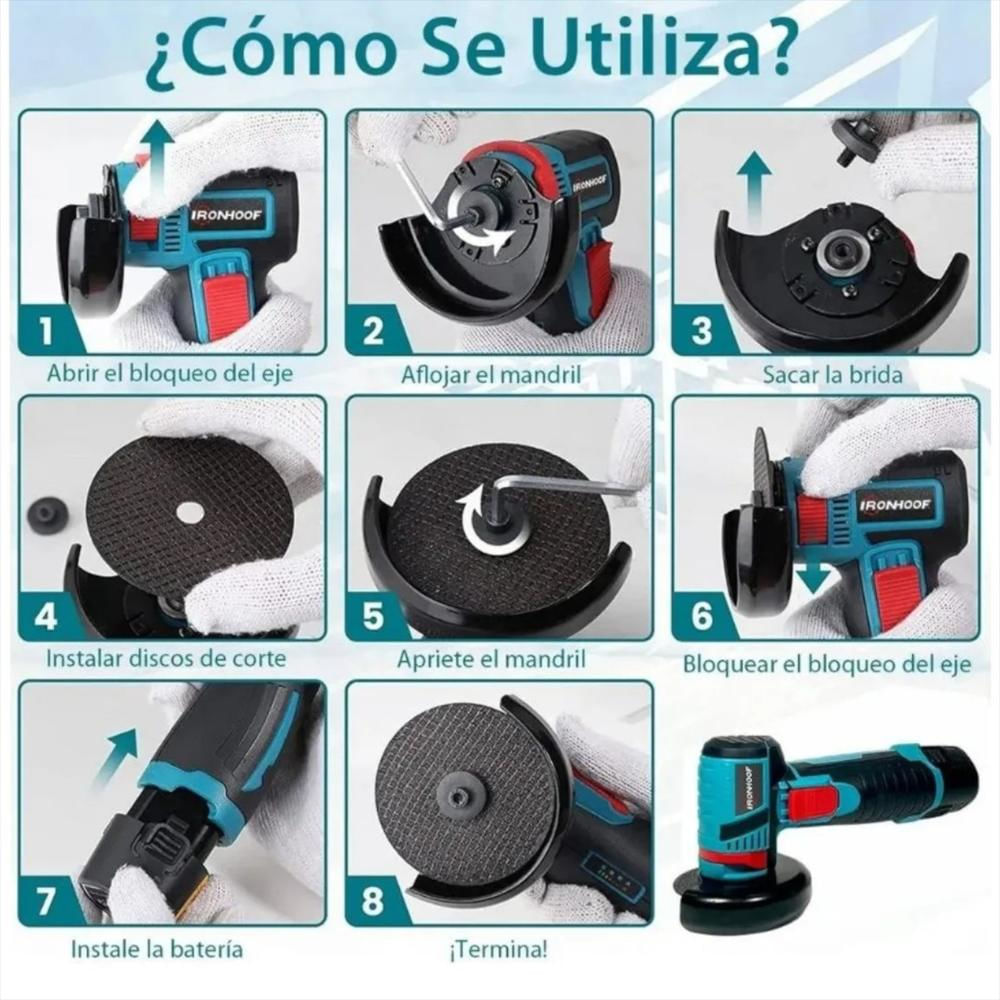 ¿Cómo Se Utiliza?

IRONHOOF

1

Abrir el bloqueo del eje

IRONHOOF

2

Aflojar el mandril

3

Sacar la brida

4

Instalar discos de corte

5

Apriete el mandril

IRONHOOF

6

Bloquear el bloqueo del eje

7

Instale la batería

8

¡Termina!

IRONHOOF