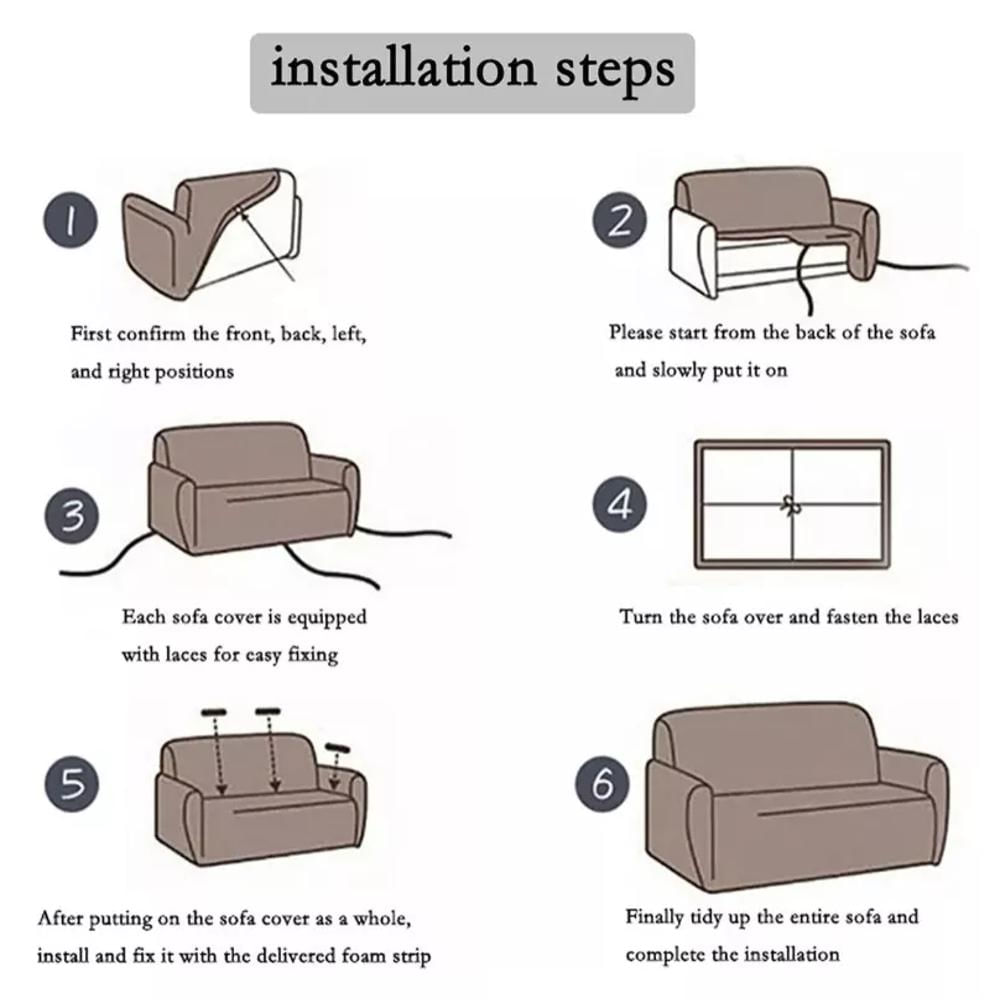 installation steps

1

First confirm the front, back, left, and right positions

2

Please start from the back of the sofa and slowly put it on

3

Each sofa cover is equipped with laces for easy fixing

4

Turn the sofa over and fasten the laces

5

After putting on the sofa cover as a whole, install and fix it with the delivered foam strip

6

Finally tidy up the entire sofa and complete the installation