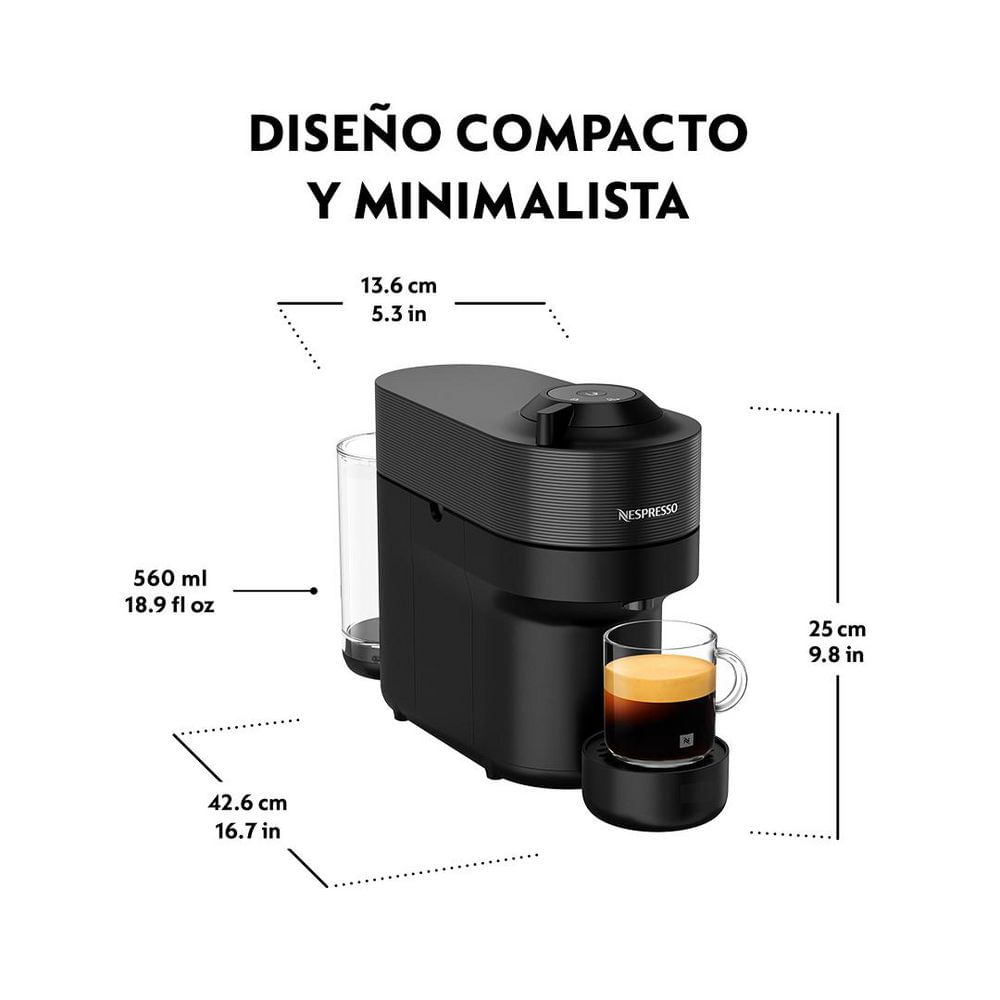 DISEÑO COMPACTO Y MINIMALISTA

13.6 cm
5.3 in

NESPRESSO

560 ml
18.9 fl oz

25 cm
9.8 in

42.6 cm
16.7 in