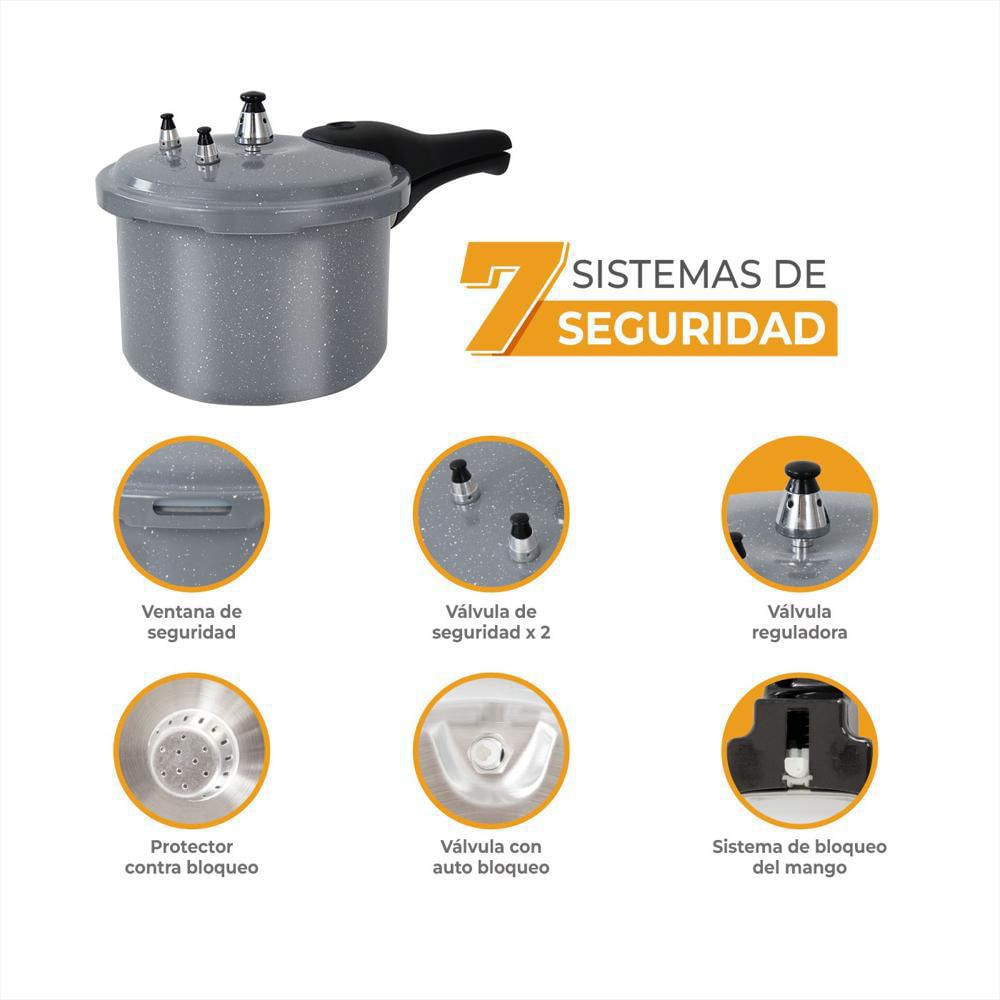 7 SISTEMAS DE SEGURIDAD

Ventana de seguridad

Válvula de seguridad x 2

Válvula reguladora

Protector contra bloqueo

Válvula con auto bloqueo

Sistema de bloqueo del mango