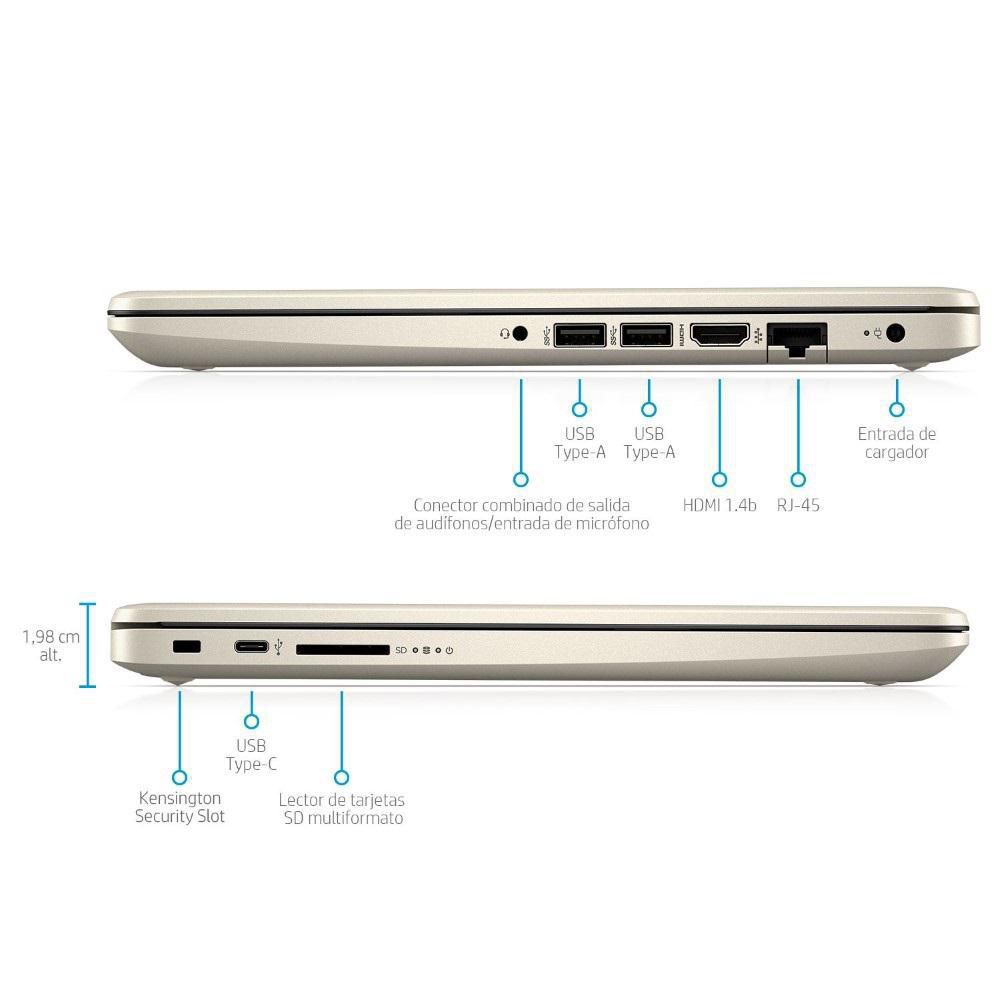 USB Type-A

USB Type-A

Entrada de cargador

Conector combinado de salida de audífonos/entrada de micrófono

HDMI 1.4b

RJ-45

1,98 cm alt.

SD

USB Type-C

Kensington Security Slot

Lector de tarjetas SD multiformato