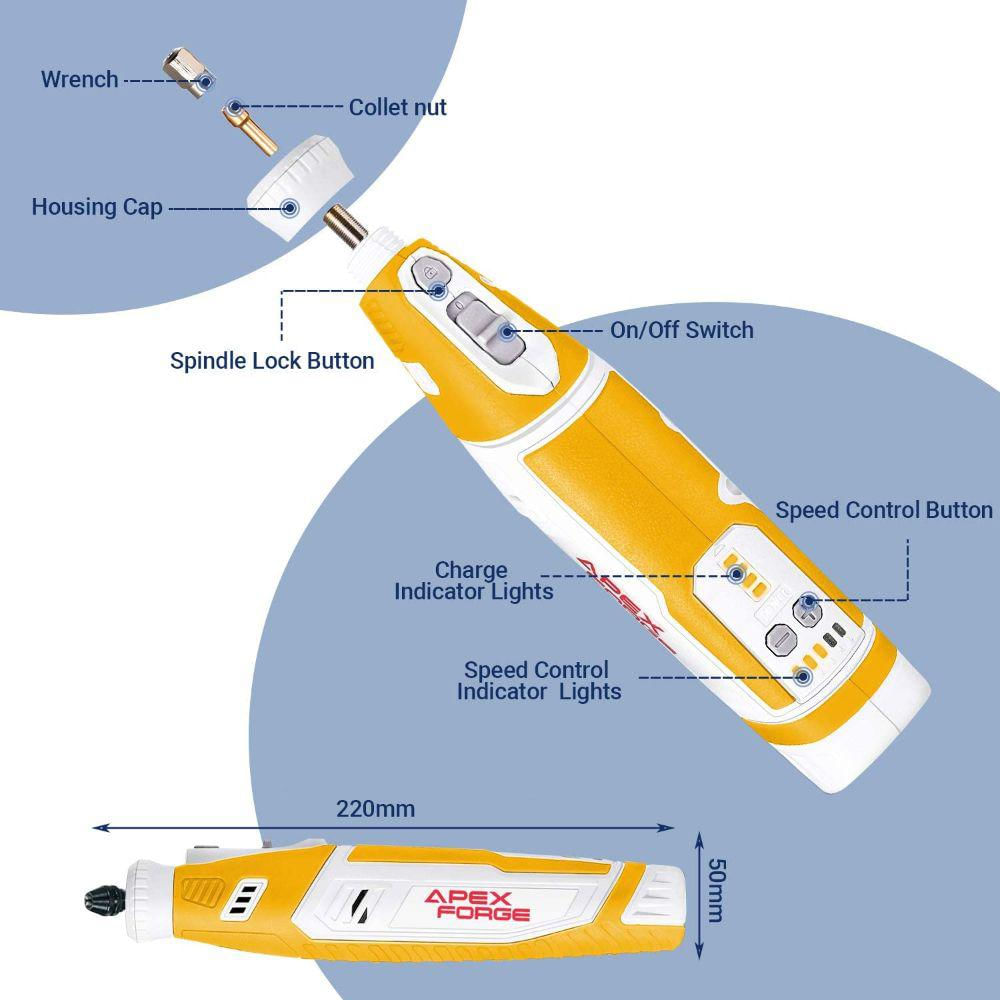 Wrench

Collet nut

Housing Cap

Spindle Lock Button

On/Off Switch

Speed Control Button

Charge Indicator Lights

APEX

Speed Control Indicator Lights

220mm

50mm

APEX FORGE