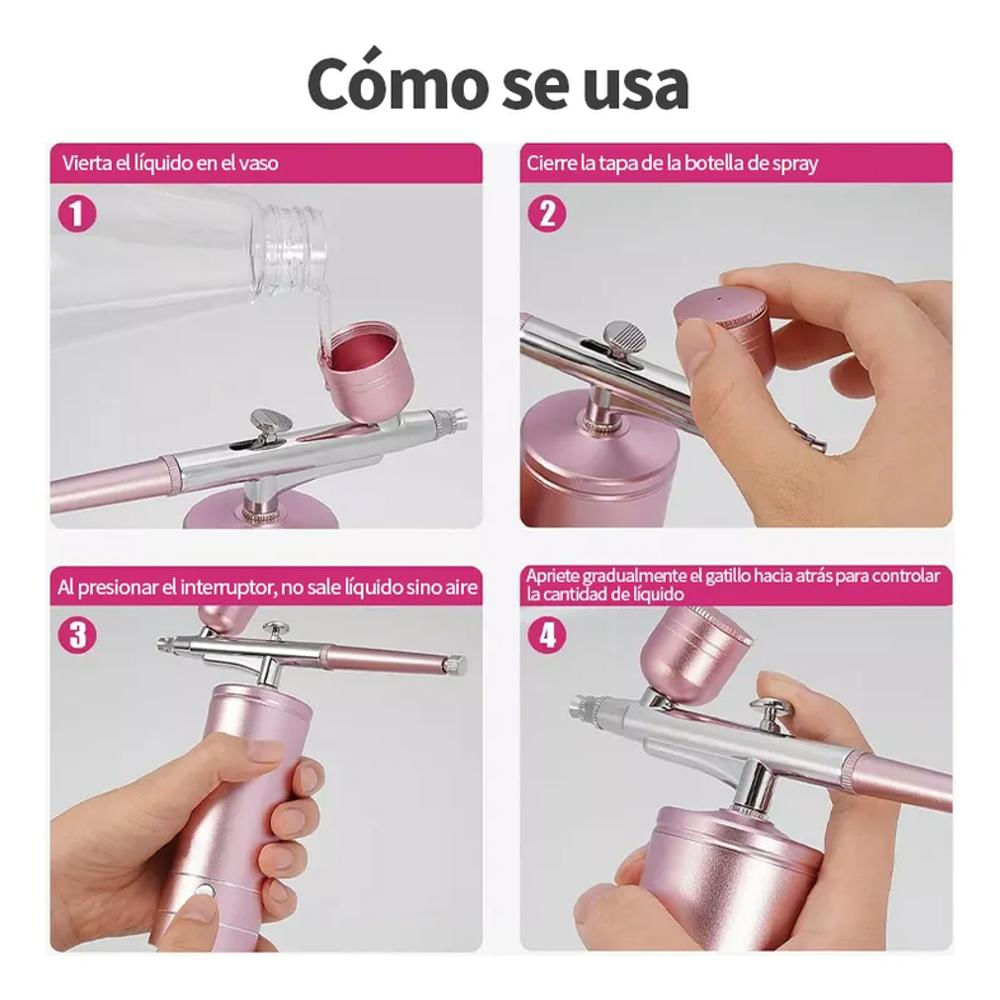 Cómo se usa

Vierta el líquido en el vaso

1

Cierre la tapa de la botella de spray

2

Al presionar el interruptor, no sale líquido sino aire

3

Apriete gradualmente el gatillo hacia atrás para controlar la cantidad de líquido

4