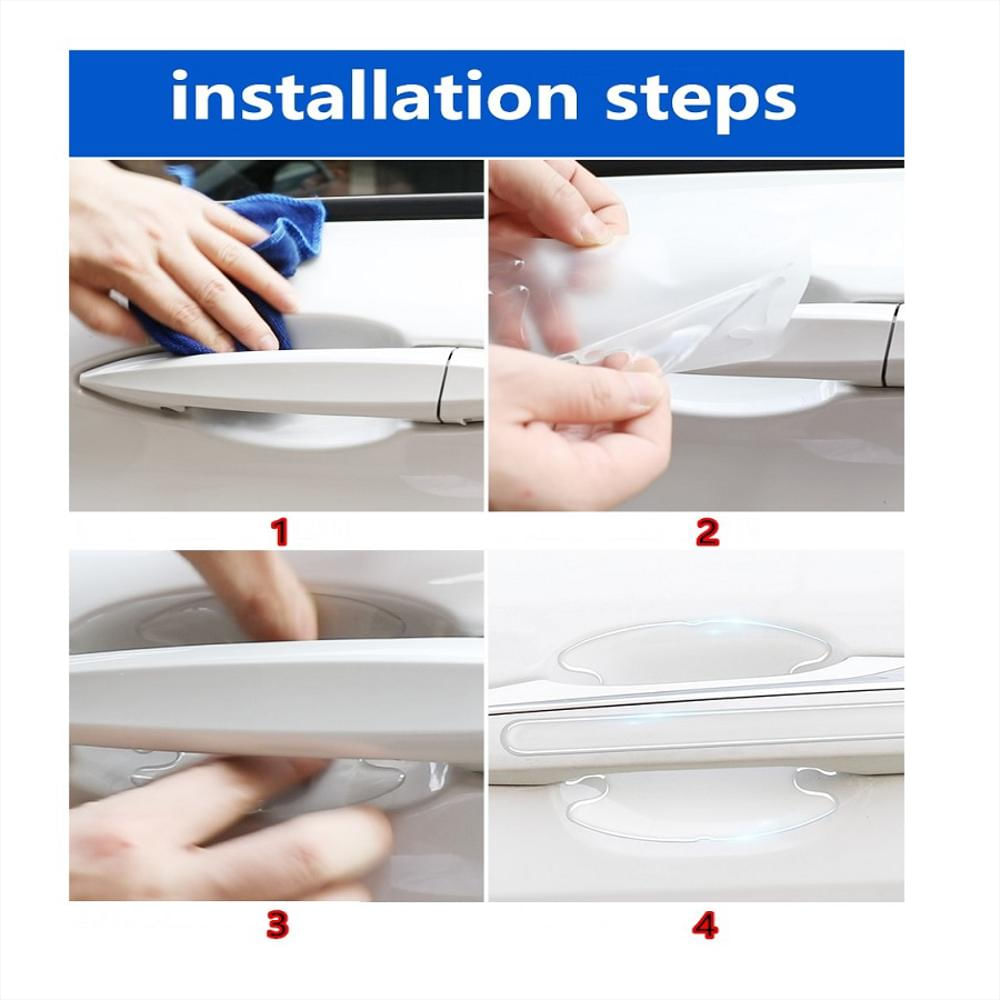 installation steps

1

2

3

4