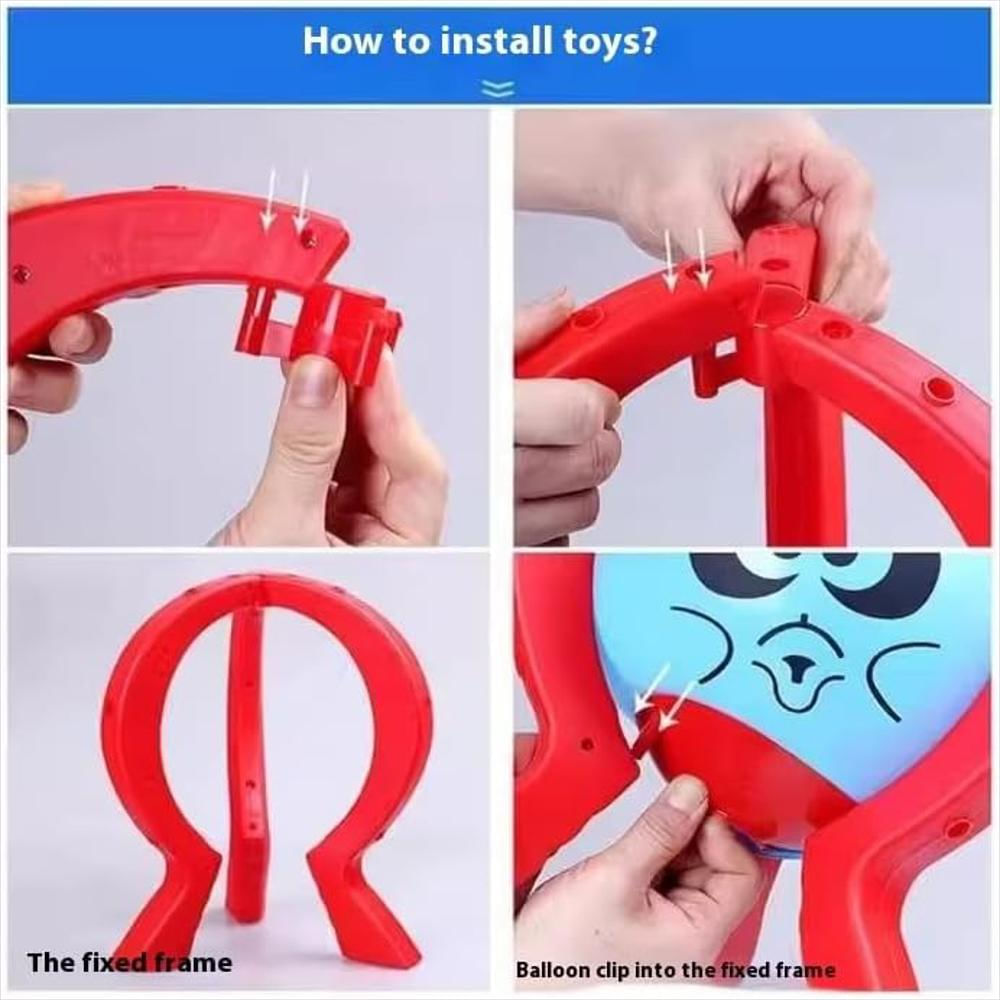 How to install toys?

The fixed frame

Balloon clip into the fixed frame