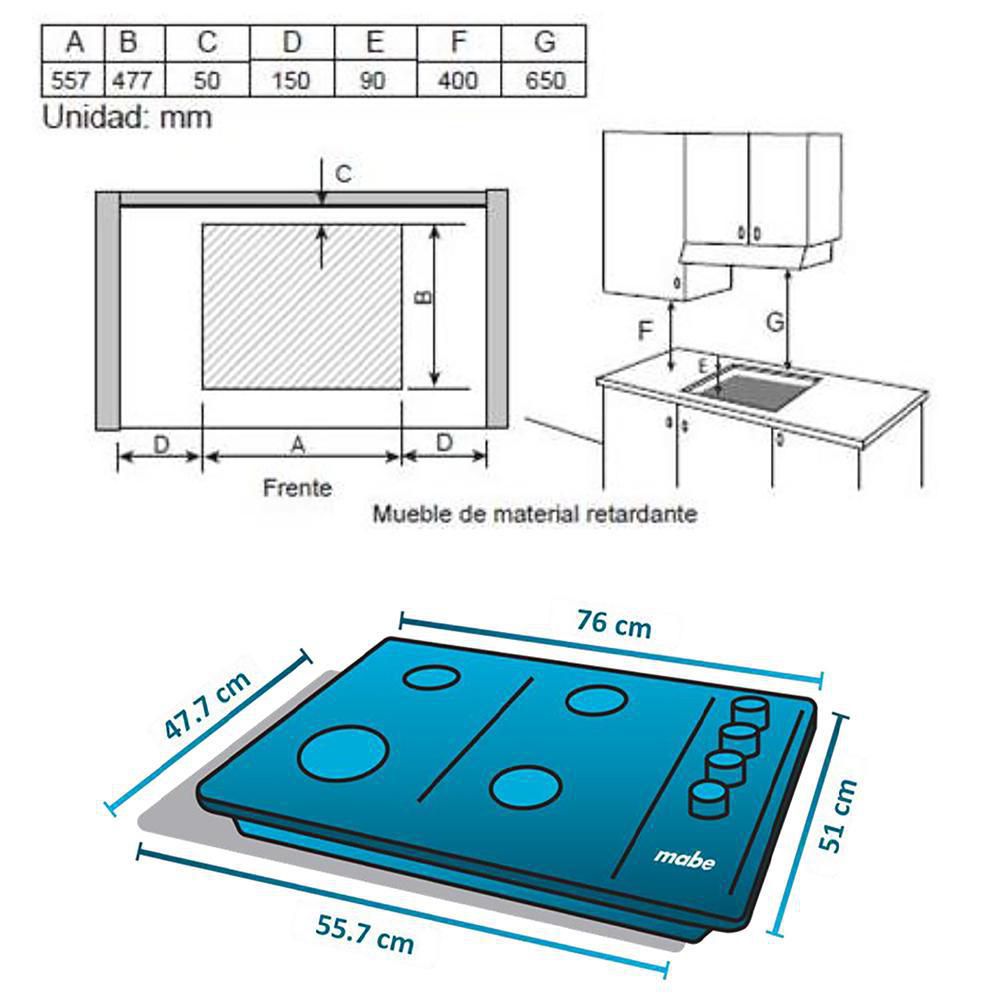 | A | B | C | D | E | F | G |
|---|---|---|---|---|---|---|
| 557 | 477 | 50 | 150 | 90 | 400 | 650 |

Unidad: mm

C

B

D

A

D

Frente

F

G

E

Mueble de material retardante

76 cm

47.7 cm

51 cm

55.7 cm

mabe