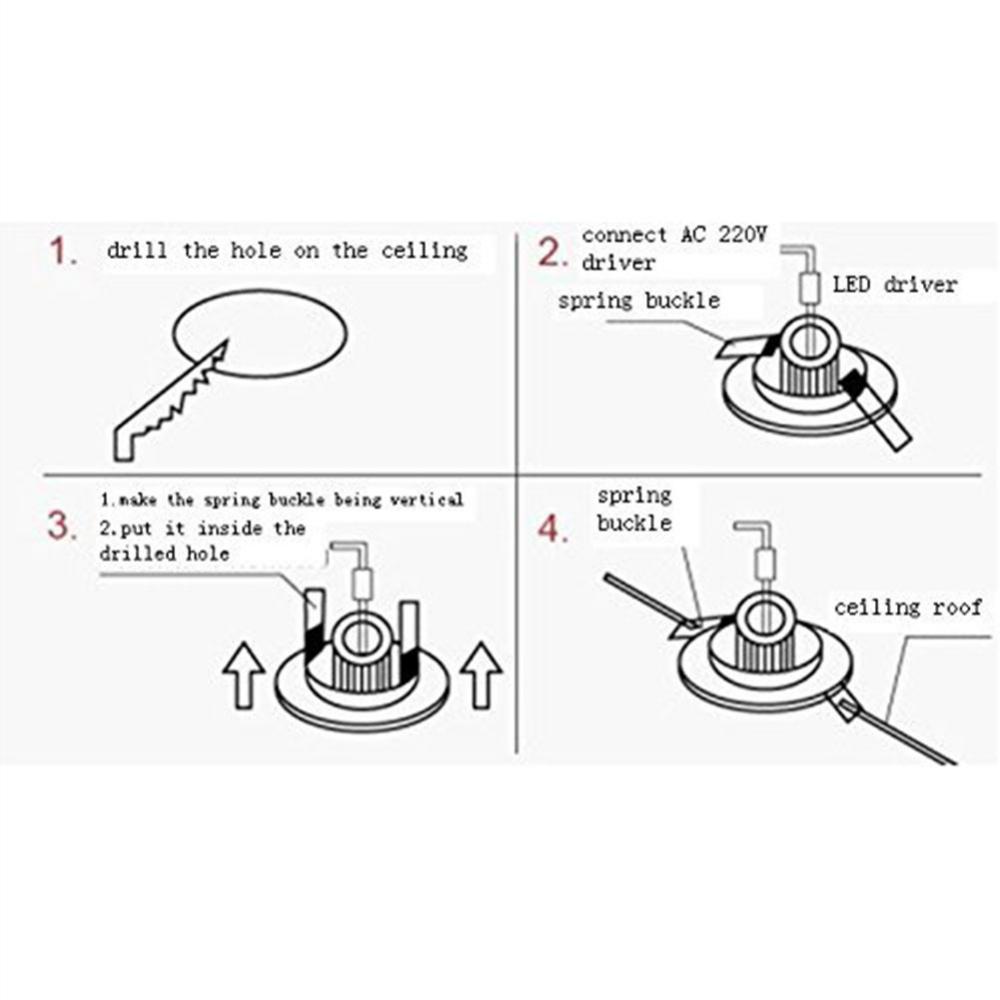 1. drill the hole on the ceiling

2. connect AC 220V driver

LED driver

spring buckle

3. 1.make the spring buckle being vertical

2.put it inside the drilled hole

4. spring buckle

ceiling roof