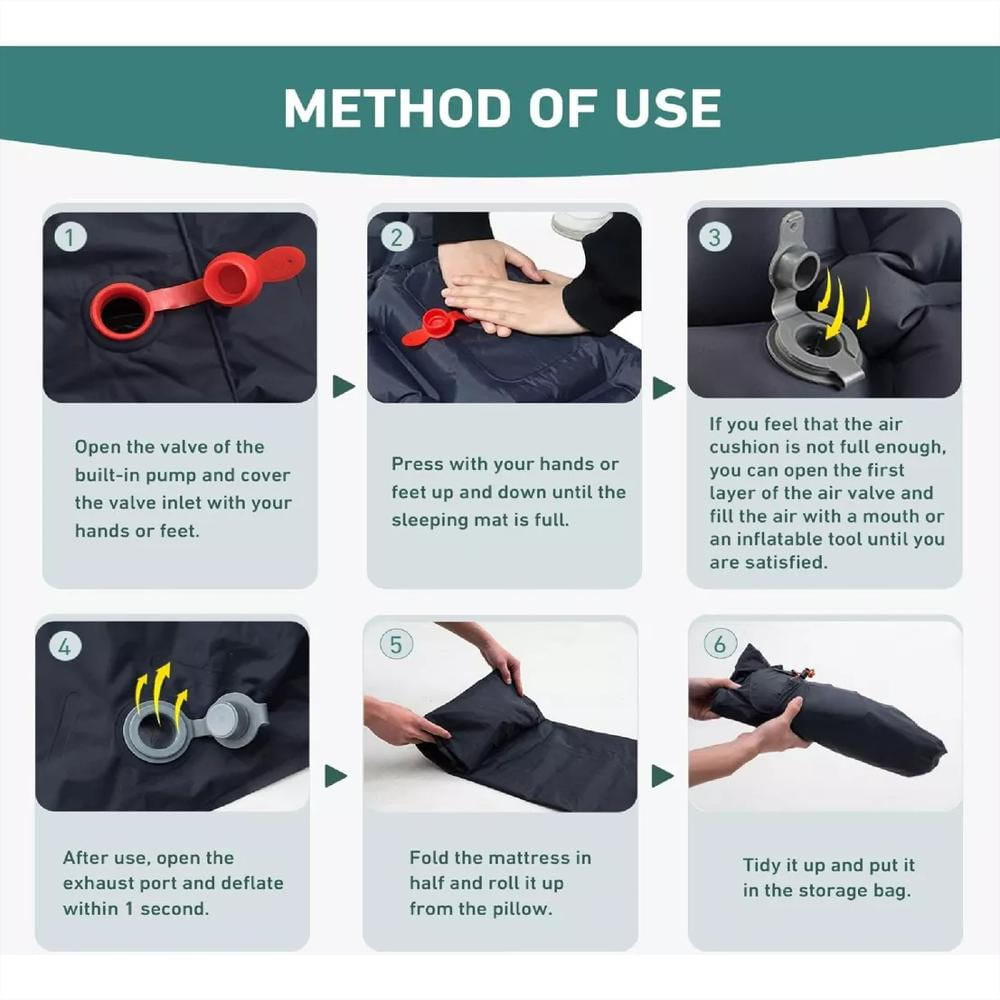 METHOD OF USE

1

Open the valve of the built-in pump and cover the valve inlet with your hands or feet.

2

Press with your hands or feet up and down until the sleeping mat is full.

3

If you feel that the air cushion is not full enough, you can open the first layer of the air valve and fill the air with a mouth or an inflatable tool until you are satisfied.

4

After use, open the exhaust port and deflate within 1 second.

5

Fold the mattress in half and roll it up from the pillow.

6

Tidy it up and put it in the storage bag.