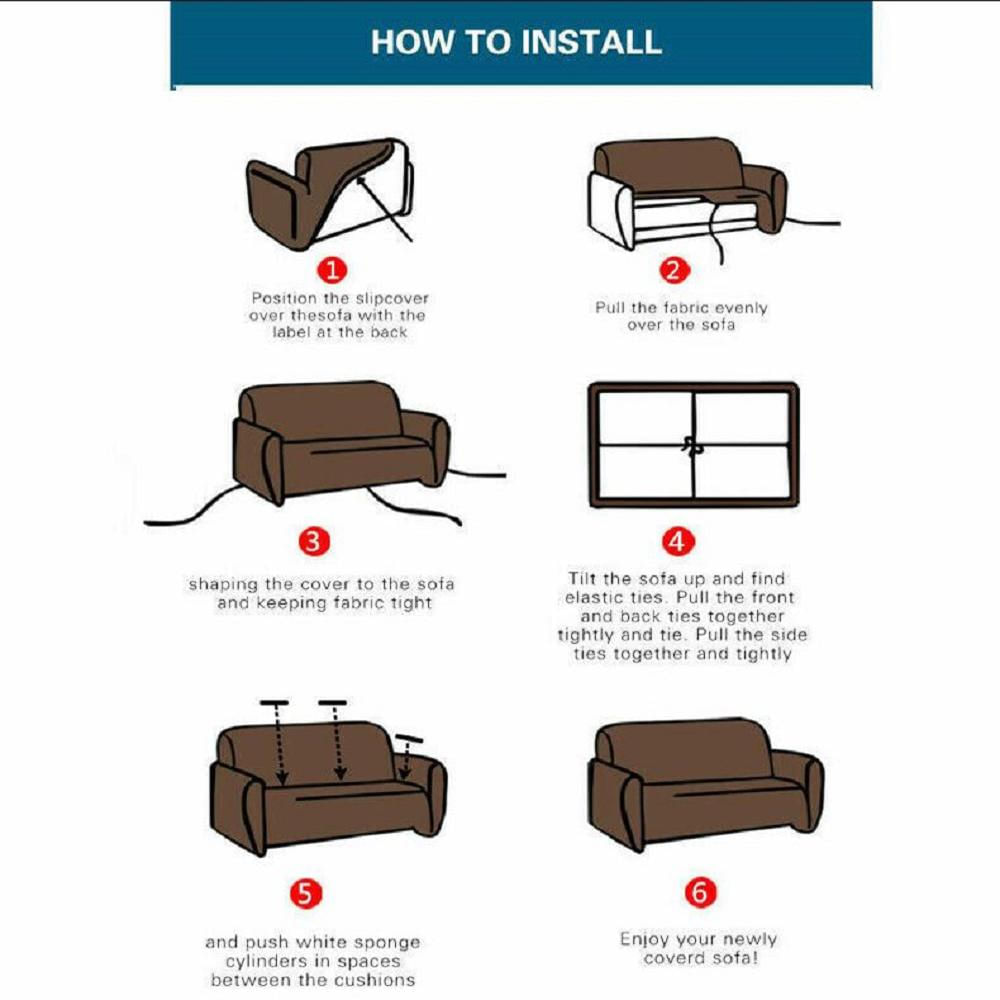 HOW TO INSTALL

1

Position the slipcover over thesofa with the label at the back

2

Pull the fabric evenly over the sofa

3

shaping the cover to the sofa and keeping fabric tight

4

Tilt the sofa up and find elastic ties. Pull the front and back ties together tightly and tie. Pull the side ties together and tightly

5

and push white sponge cylinders in spaces between the cushions

6

Enjoy your newly coverd sofa!