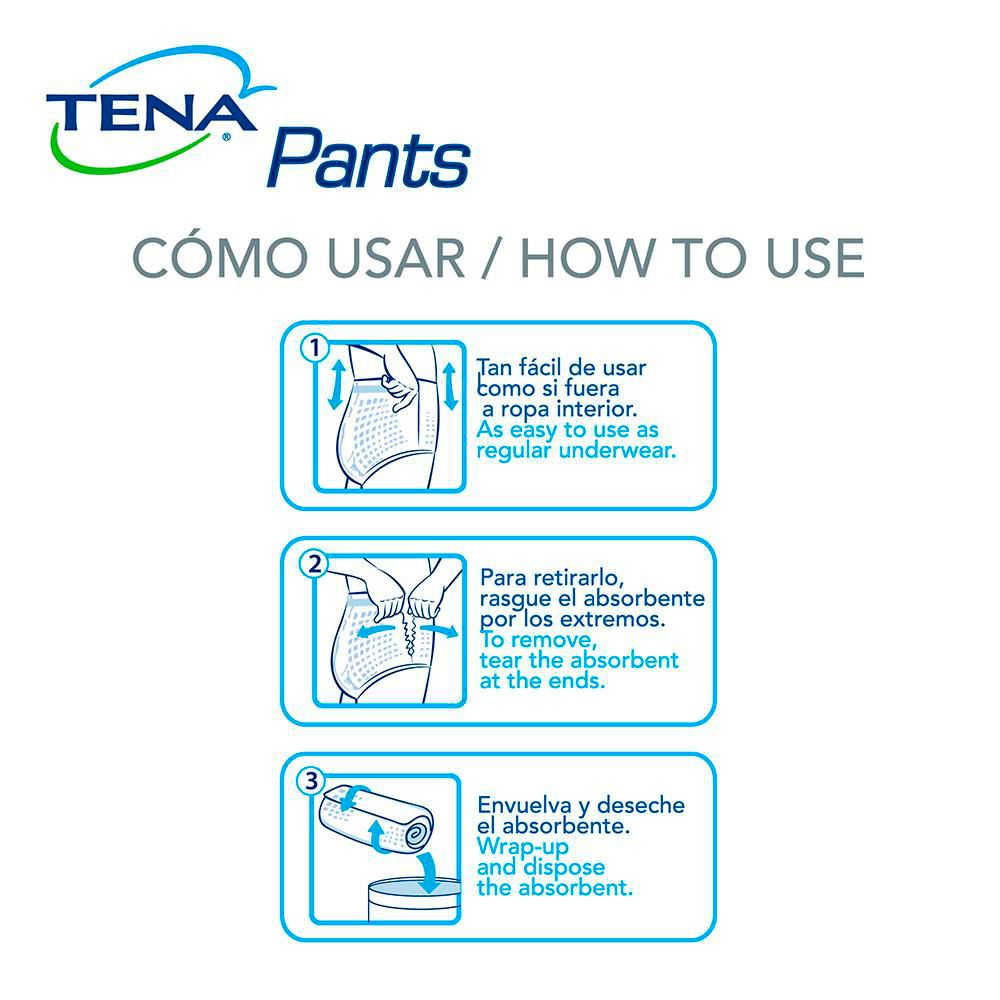 TENA®
Pants

CÓMO USAR / HOW TO USE

1
Tan fácil de usar como si fuera a ropa interior.
As easy to use as regular underwear.

2
Para retirarlo, rasgue el absorbente por los extremos.
To remove, tear the absorbent at the ends.

3
Envuelva y deseche el absorbente.
Wrap-up and dispose the absorbent.