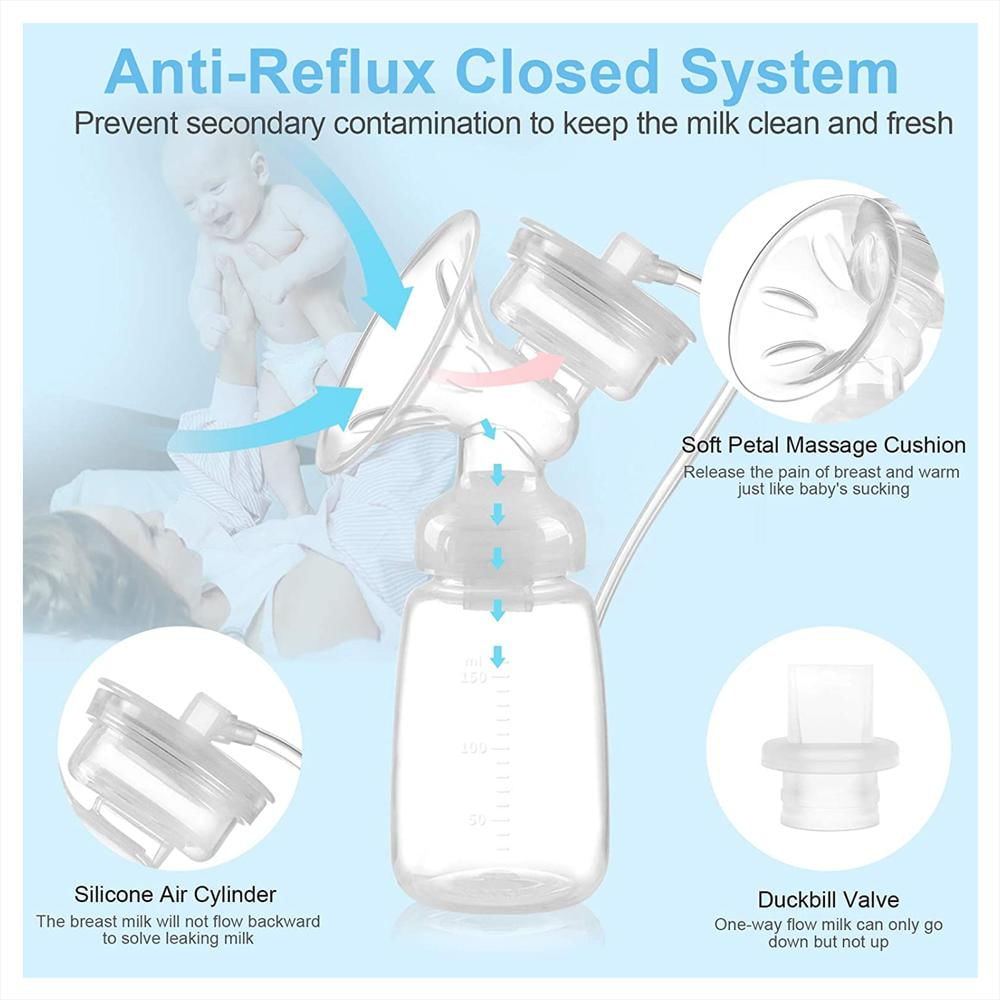 Anti-Reflux Closed System

Prevent secondary contamination to keep the milk clean and fresh

Soft Petal Massage Cushion

Release the pain of breast and warm just like baby's sucking

ml
150

100

50

Silicone Air Cylinder

The breast milk will not flow backward to solve leaking milk

Duckbill Valve

One-way flow milk can only go down but not up