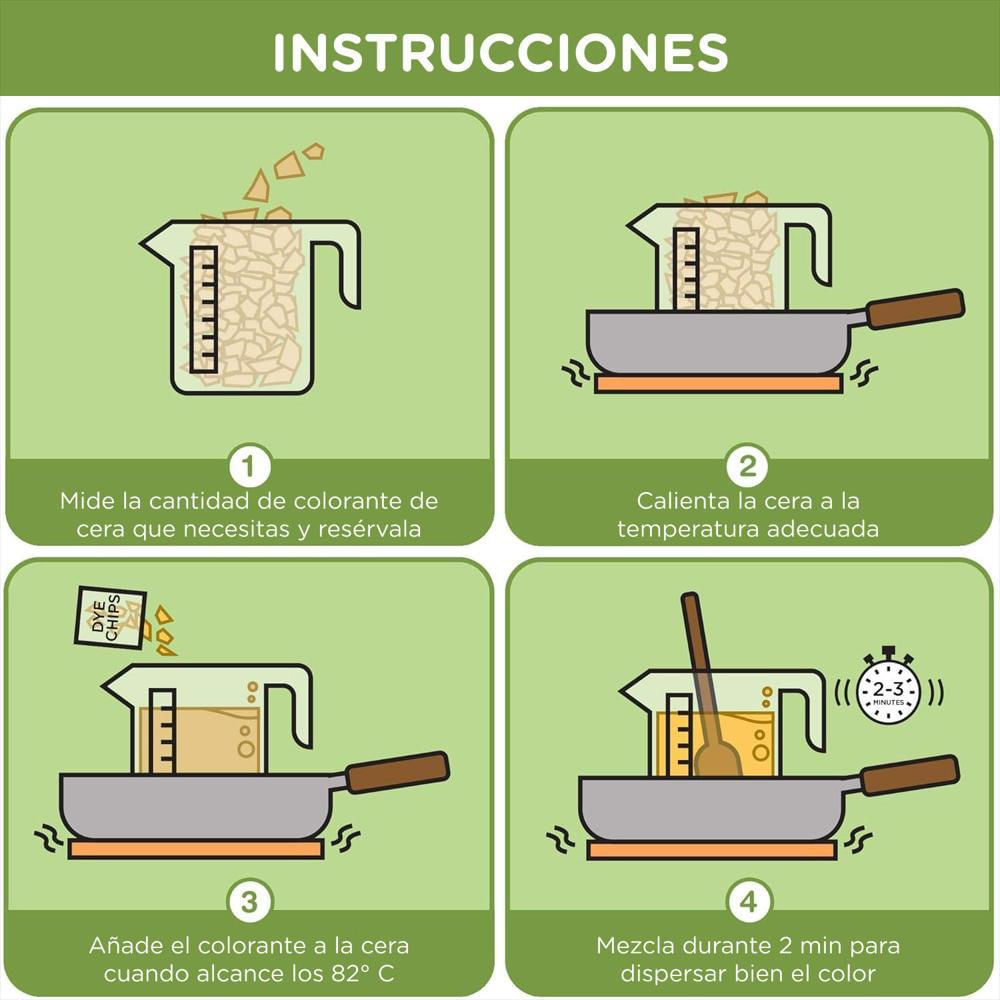 INSTRUCCIONES

1
Mide la cantidad de colorante de cera que necesitas y resérvala

2
Calienta la cera a la temperatura adecuada

DYE CHIPS

3
Añade el colorante a la cera cuando alcance los 82° C

2-3 MINUTES

4
Mezcla durante 2 min para dispersar bien el color