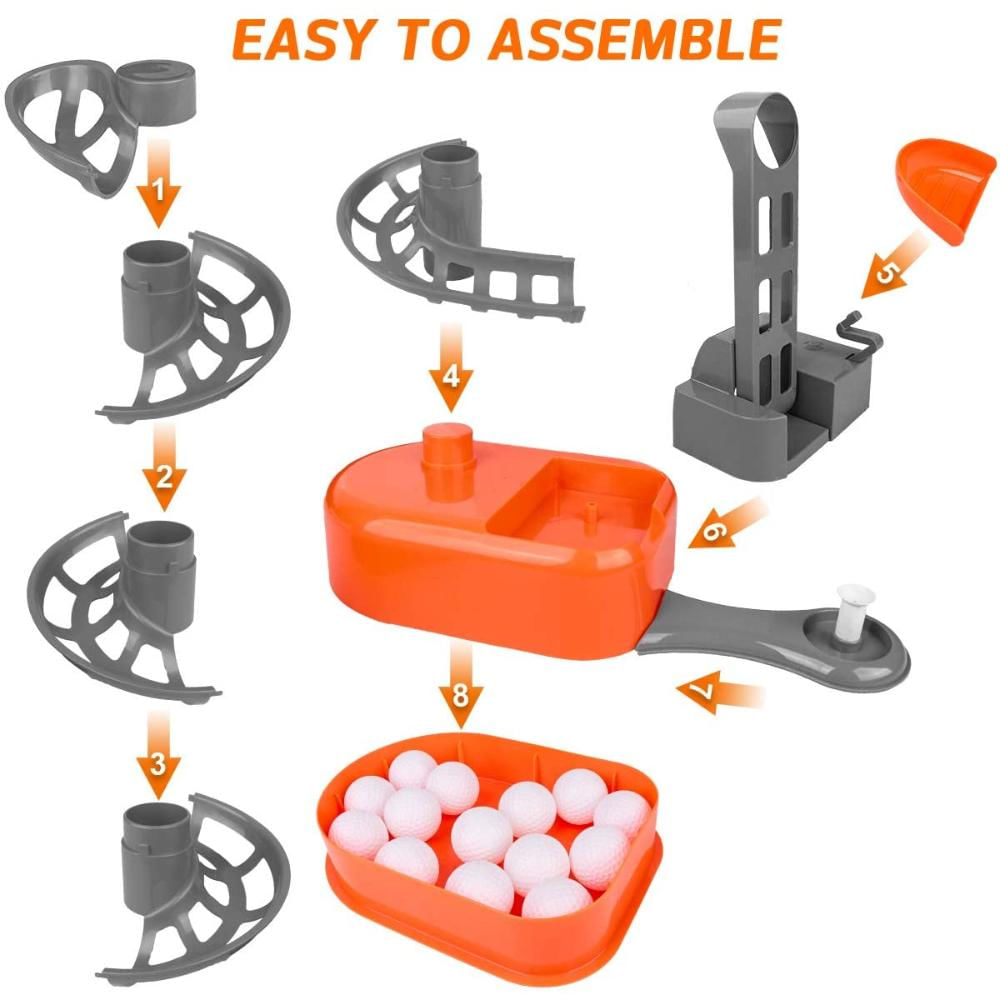 EASY TO ASSEMBLE

1

2

3

4

5

6

7

8