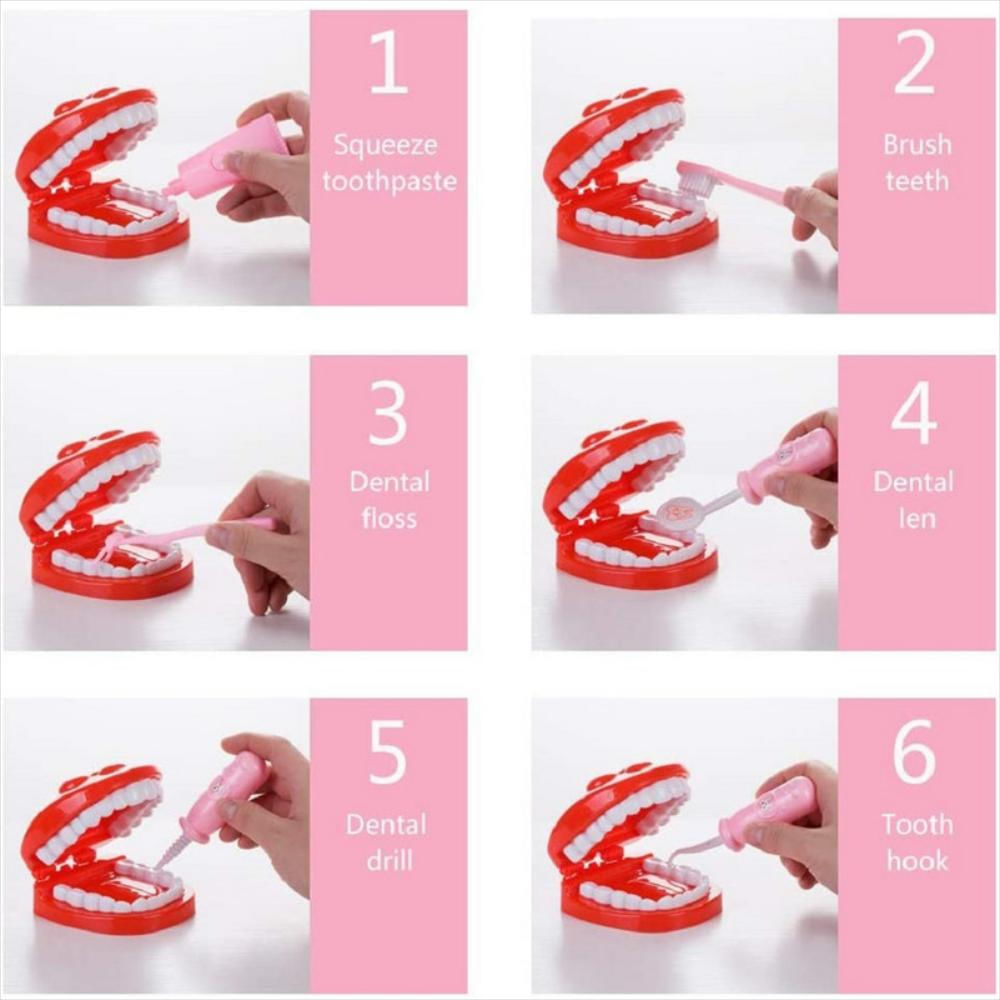 1
Squeeze toothpaste

2
Brush teeth

3
Dental floss

4
Dental len

5
Dental drill

6
Tooth hook