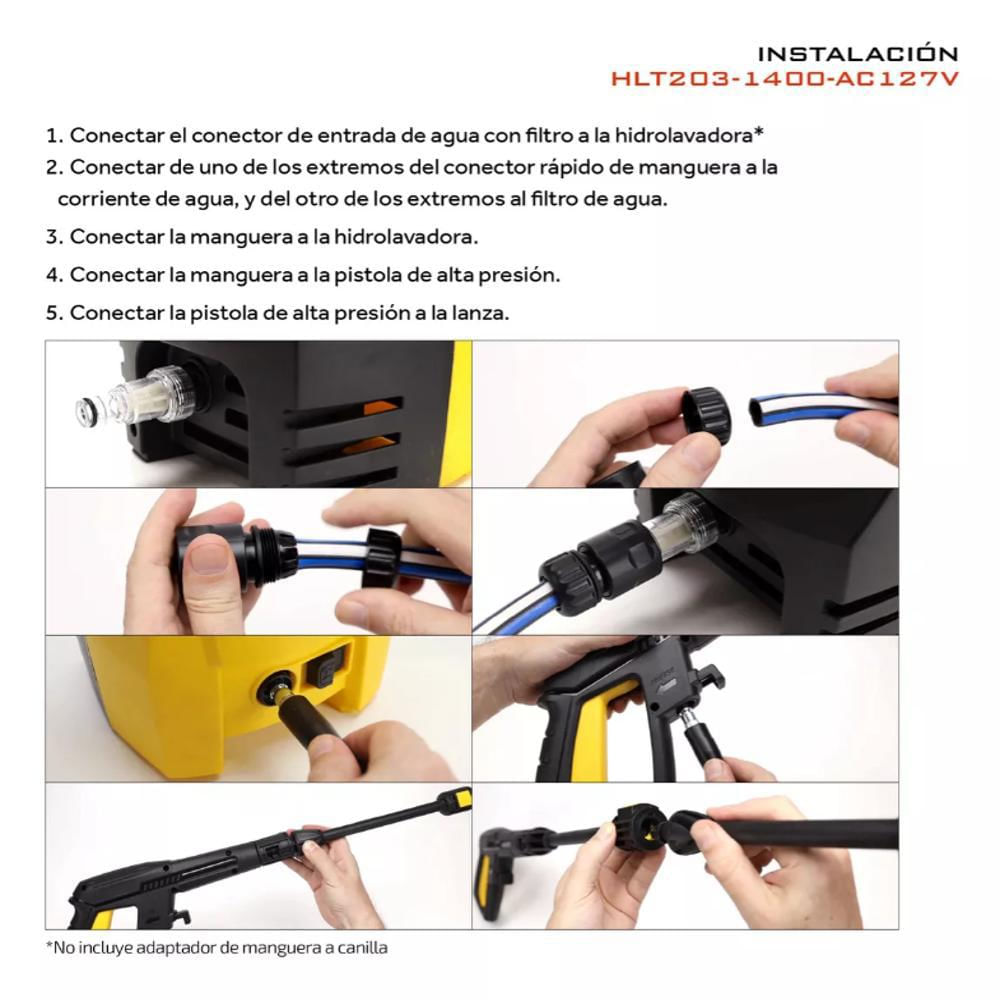 INSTALACIÓN
HLT203-1400-AC127V

1. Conectar el conector de entrada de agua con filtro a la hidrolavadora*
2. Conectar de uno de los extremos del conector rápido de manguera a la corriente de agua, y del otro de los extremos al filtro de agua.
3. Conectar la manguera a la hidrolavadora.
4. Conectar la manguera a la pistola de alta presión.
5. Conectar la pistola de alta presión a la lanza.

*No incluye adaptador de manguera a canilla