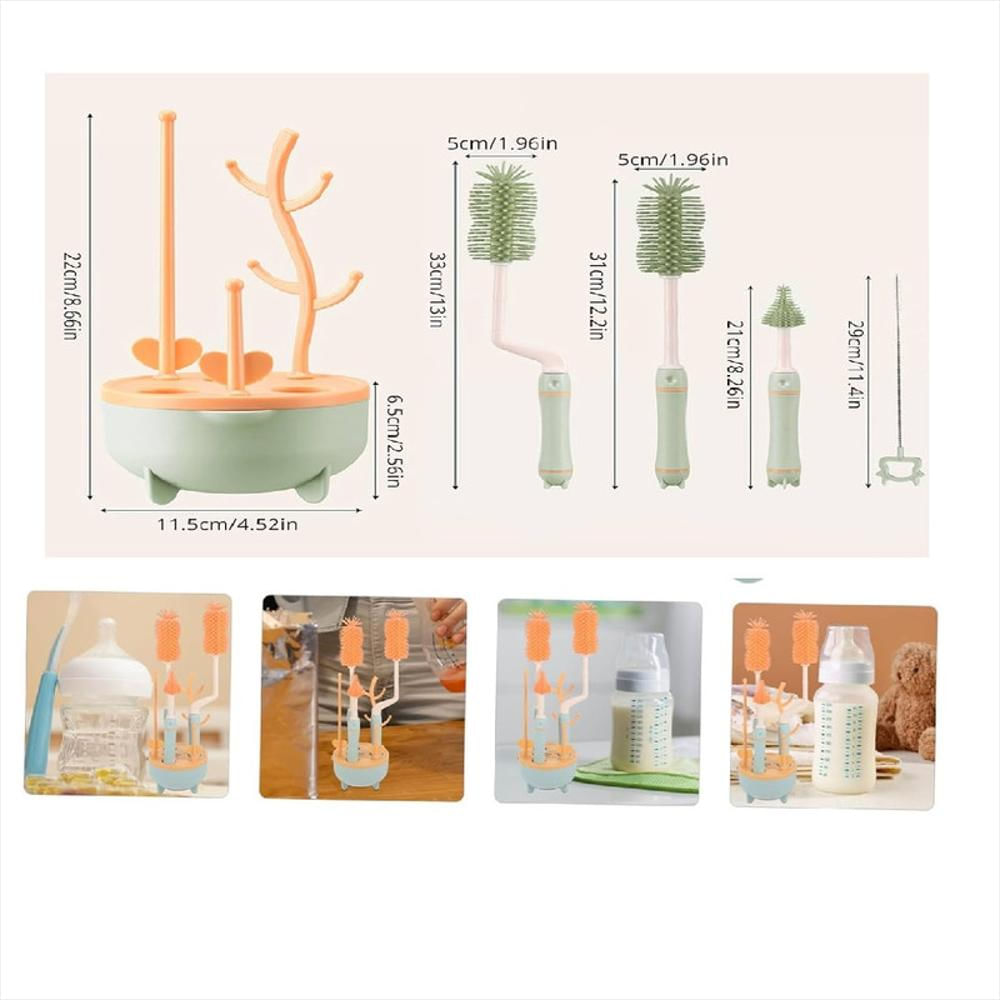 22cm/8.66in

6.5cm/2.56in

11.5cm/4.52in

5cm/1.96in

33cm/13in

5cm/1.96in

31cm/12.2in

21cm/8.26in

29cm/11.4in