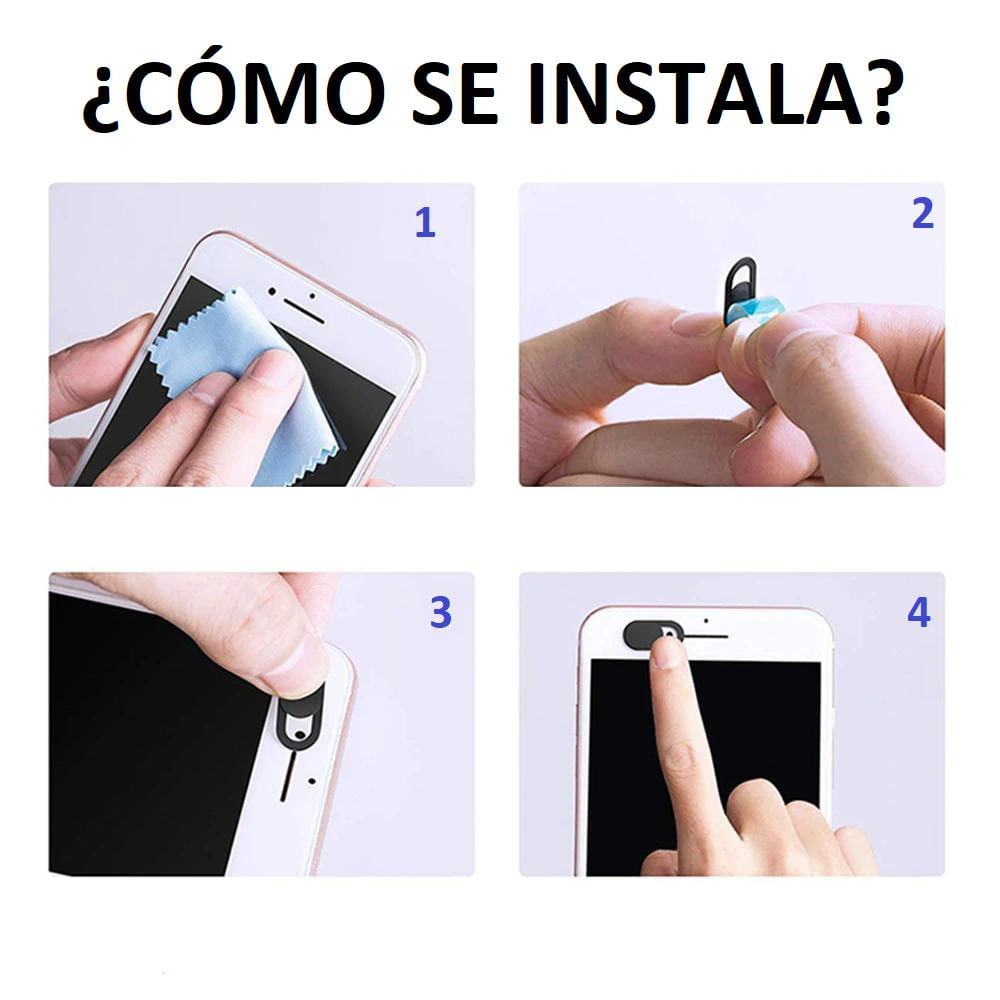 ¿CÓMO SE INSTALA?

1

2

3

4