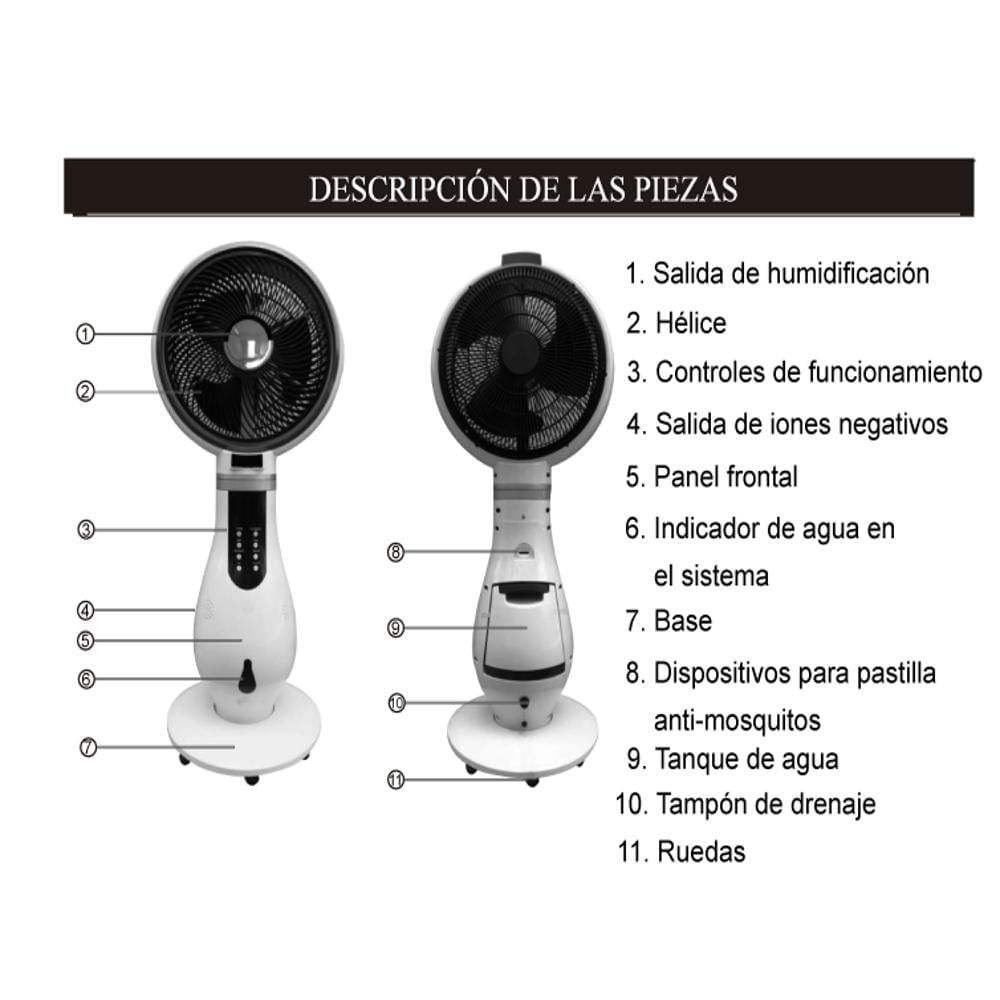 DESCRIPCIÓN DE LAS PIEZAS

①
②
③
④
⑤
⑥
⑦
⑧
⑨
⑩
⑪

1. Salida de humidificación
2. Hélice
3. Controles de funcionamiento
4. Salida de iones negativos
5. Panel frontal
6. Indicador de agua en el sistema
7. Base
8. Dispositivos para pastilla anti-mosquitos
9. Tanque de agua
10. Tampón de drenaje
11. Ruedas