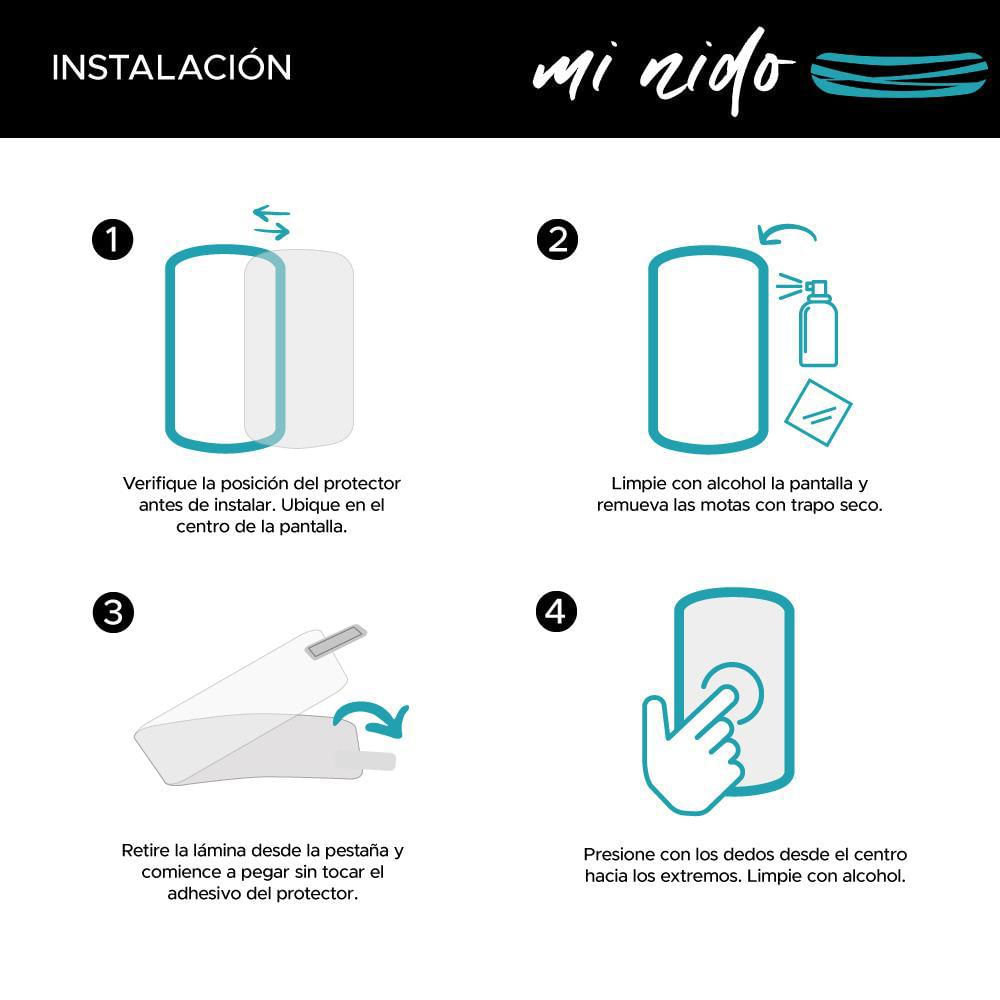 INSTALACIÓN

mi nido

1

Verifique la posición del protector antes de instalar. Ubique en el centro de la pantalla.

2

Limpie con alcohol la pantalla y remueva las motas con trapo seco.

3

Retire la lámina desde la pestaña y comience a pegar sin tocar el adhesivo del protector.

4

Presione con los dedos desde el centro hacia los extremos. Limpie con alcohol.