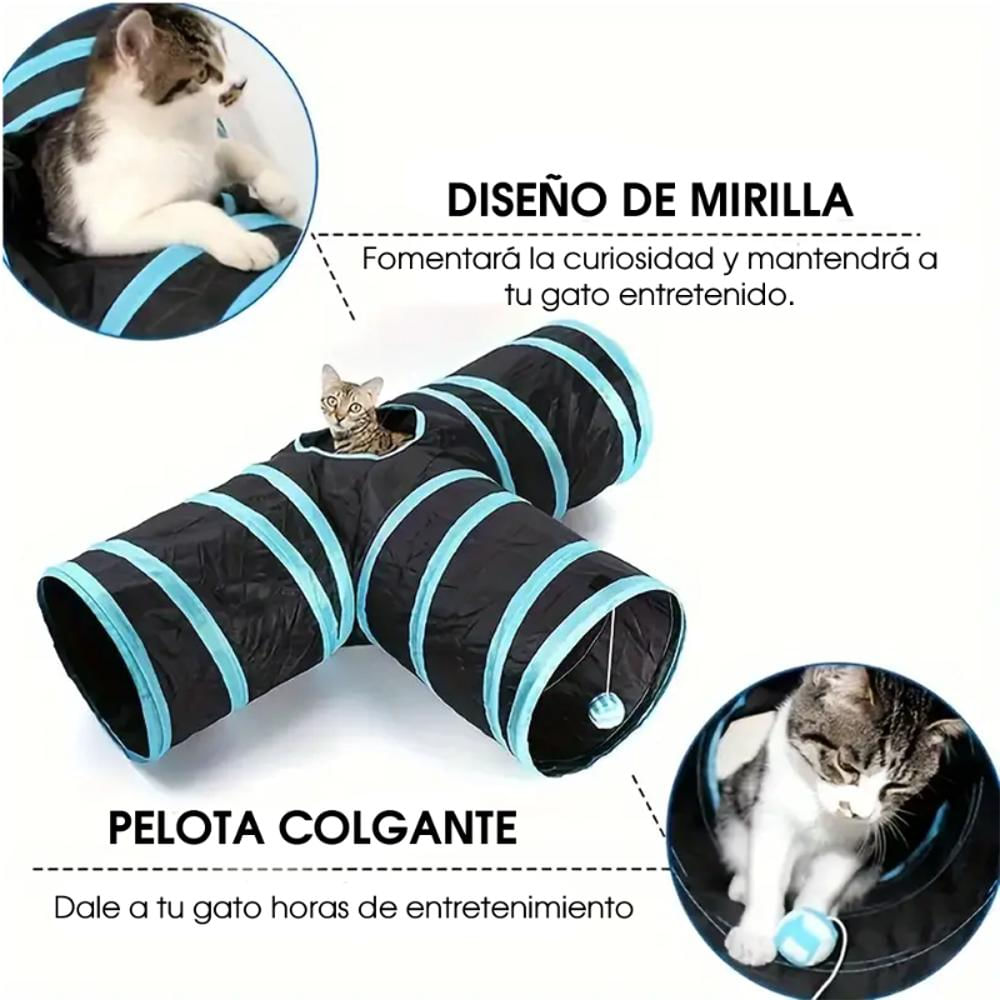 DISEÑO DE MIRILLA

Fomentará la curiosidad y mantendrá a tu gato entretenido.

PELOTA COLGANTE

Dale a tu gato horas de entretenimiento