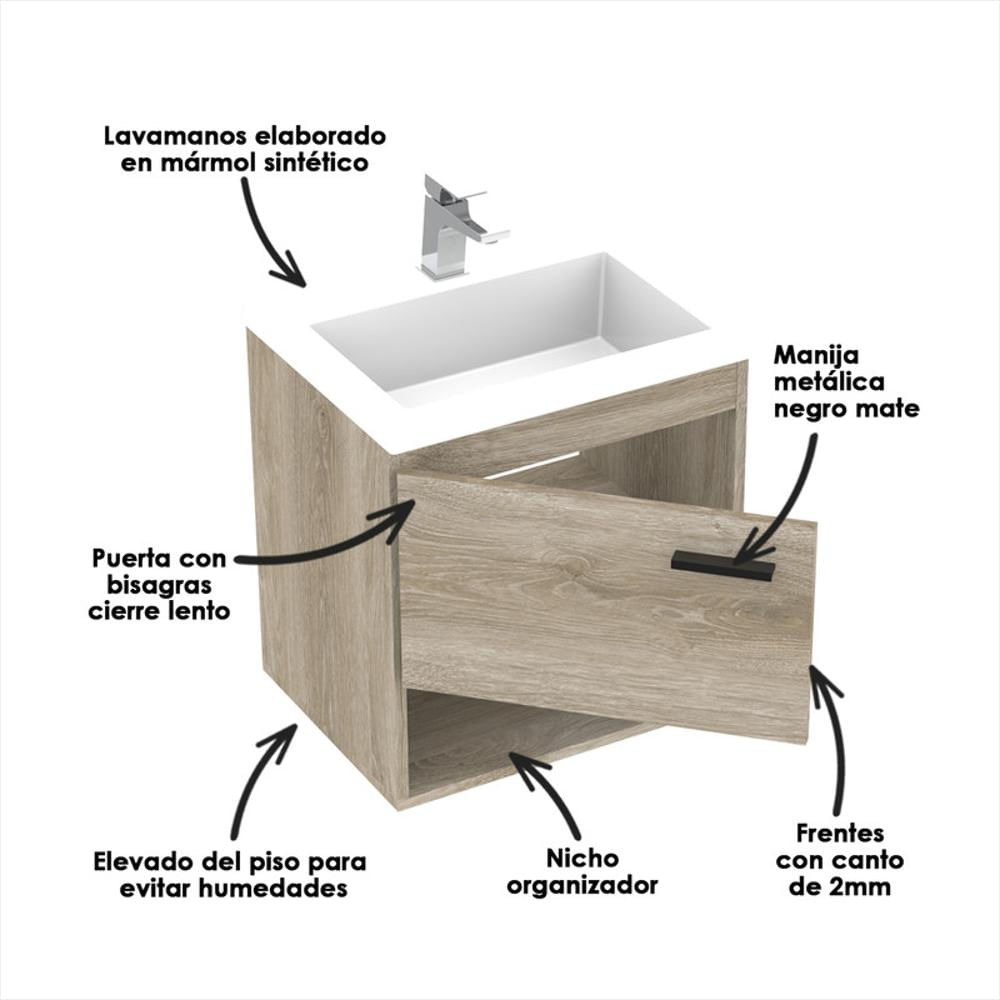 Lavamanos elaborado en mármol sintético

Manija metálica negro mate

Puerta con bisagras cierre lento

Elevado del piso para evitar humedades

Nicho organizador

Frentes con canto de 2mm