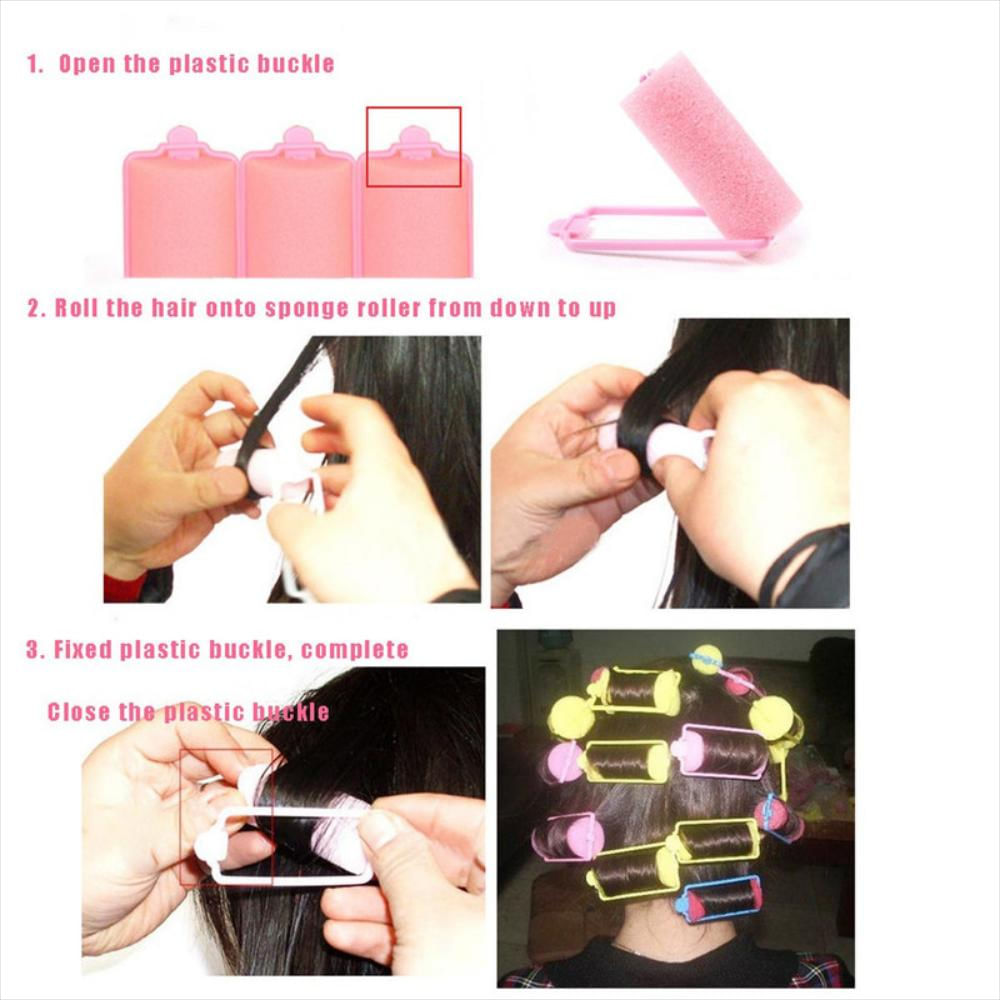 1. Open the plastic buckle

2. Roll the hair onto sponge roller from down to up

3. Fixed plastic buckle, complete

Close the plastic buckle