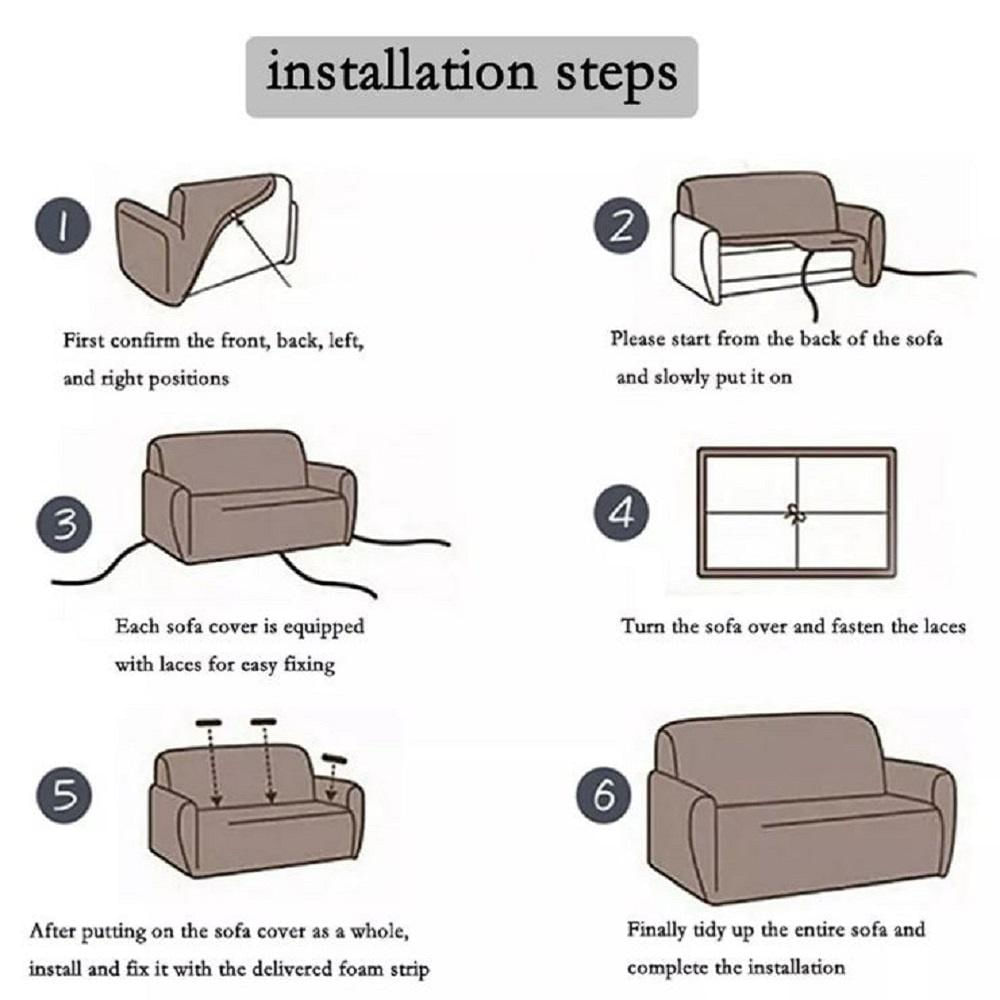 installation steps

1

First confirm the front, back, left, and right positions

2

Please start from the back of the sofa and slowly put it on

3

Each sofa cover is equipped with laces for easy fixing

4

Turn the sofa over and fasten the laces

5

After putting on the sofa cover as a whole, install and fix it with the delivered foam strip

6

Finally tidy up the entire sofa and complete the installation