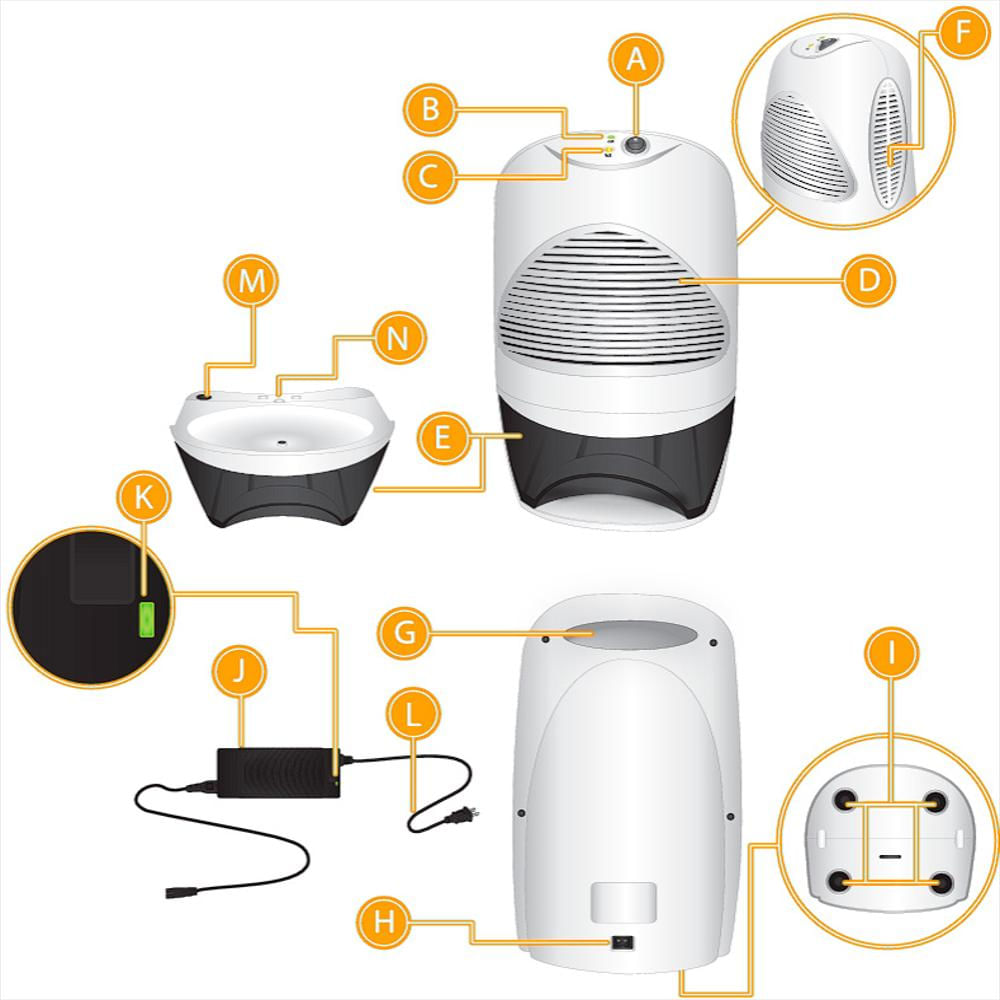 A
B
C
F
D
M
N
E
K
G
J
L
I
H