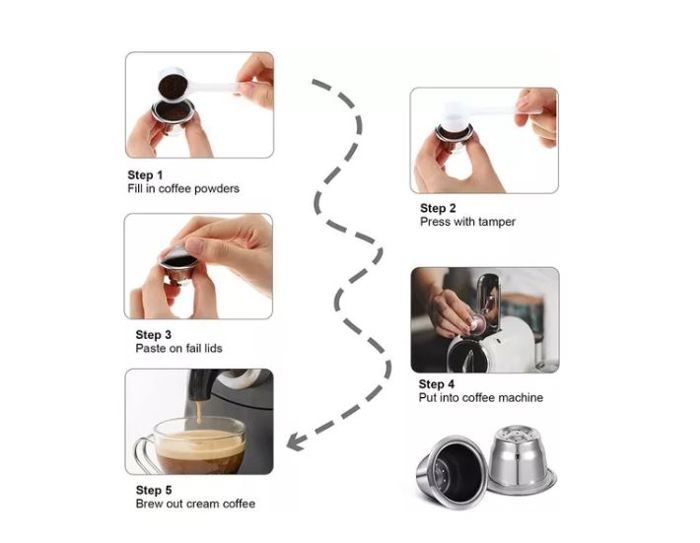 Step 1
Fill in coffee powders

Step 2
Press with tamper

Step 3
Paste on fail lids

Step 4
Put into coffee machine

Step 5
Brew out cream coffee