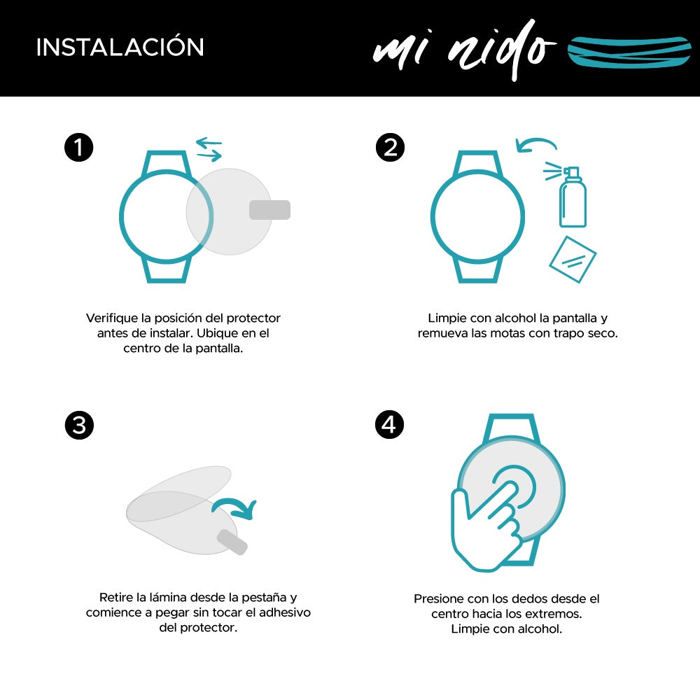 INSTALACIÓN

mi nido

1

Verifique la posición del protector antes de instalar. Ubique en el centro de la pantalla.

2

Limpie con alcohol la pantalla y remueva las motas con trapo seco.

3

Retire la lámina desde la pestaña y comience a pegar sin tocar el adhesivo del protector.

4

Presione con los dedos desde el centro hacia los extremos. Limpie con alcohol.