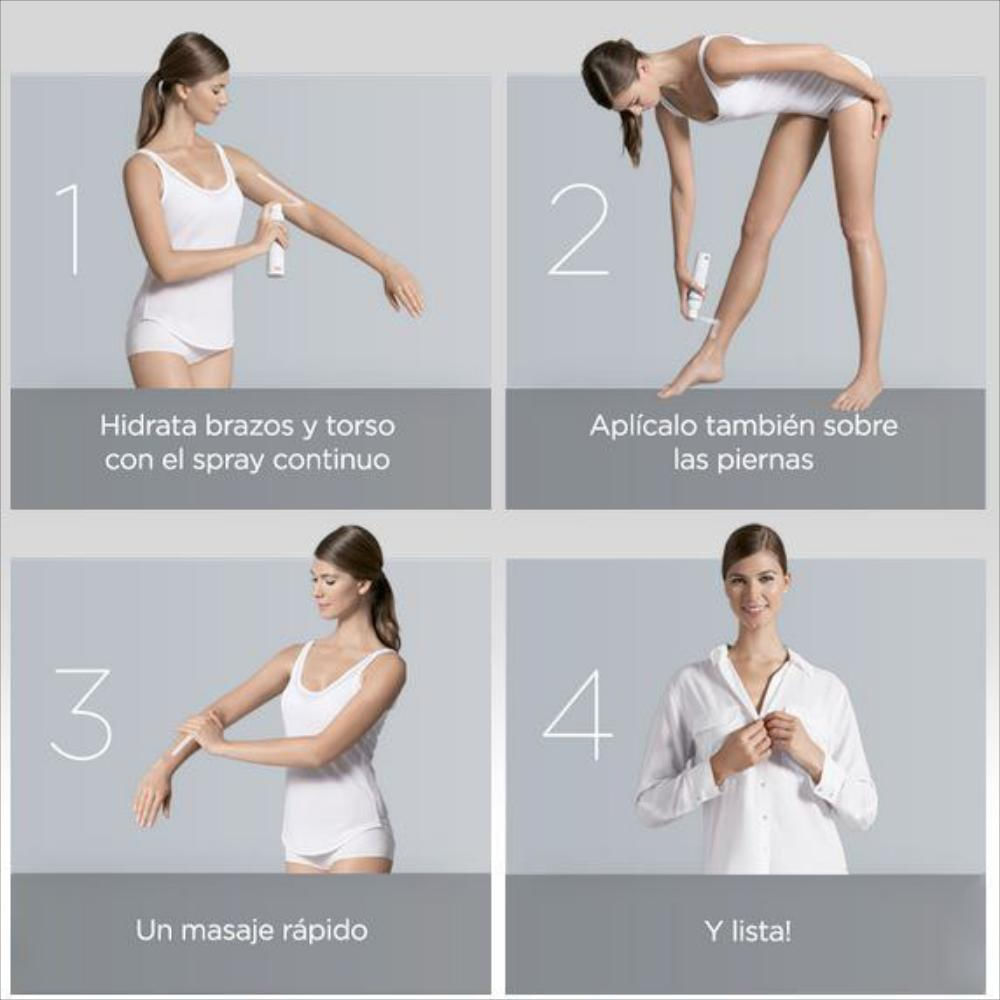 1

Hidrata brazos y torso con el spray continuo

2

Aplícalo también sobre las piernas

3

Un masaje rápido

4

Y lista!