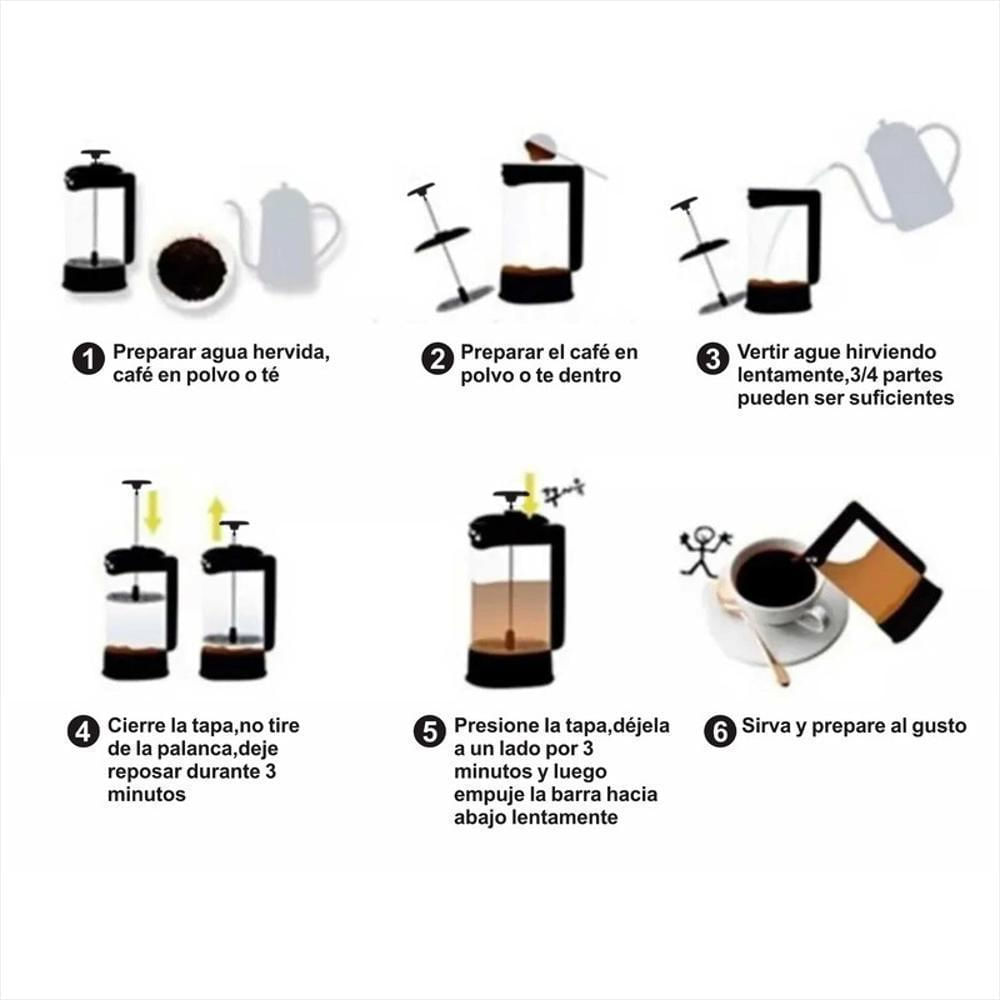 1 Preparar agua hervida, café en polvo o té

2 Preparar el café en polvo o te dentro

3 Vertir ague hirviendo lentamente,3/4 partes pueden ser suficientes

4 Cierre la tapa,no tire de la palanca,deje reposar durante 3 minutos

5 Presione la tapa,déjela a un lado por 3 minutos y luego empuje la barra hacia abajo lentamente

6 Sirva y prepare al gusto