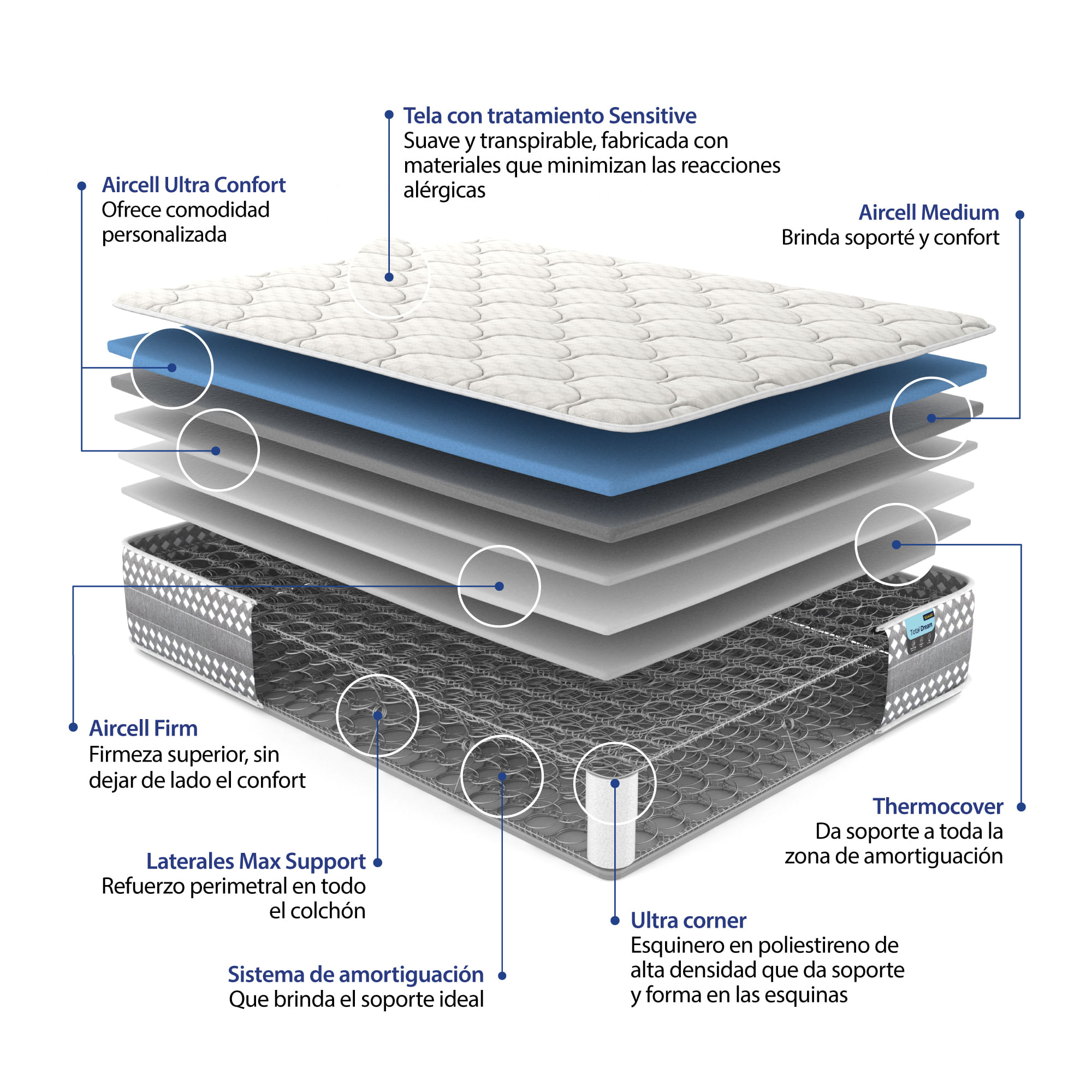 Tela con tratamiento Sensitive
Suave y transpirable, fabricada con materiales que minimizan las reacciones alérgicas

Aircell Ultra Confort
Ofrece comodidad personalizada

Aircell Medium
Brinda soporté y confort

Total Dream

Aircell Firm
Firmeza superior, sin dejar de lado el confort

Thermocover
Da soporte a toda la zona de amortiguación

Laterales Max Support
Refuerzo perimetral en todo el colchón

Ultra corner
Esquinero en poliestireno de alta densidad que da soporte y forma en las esquinas

Sistema de amortiguación
Que brinda el soporte ideal