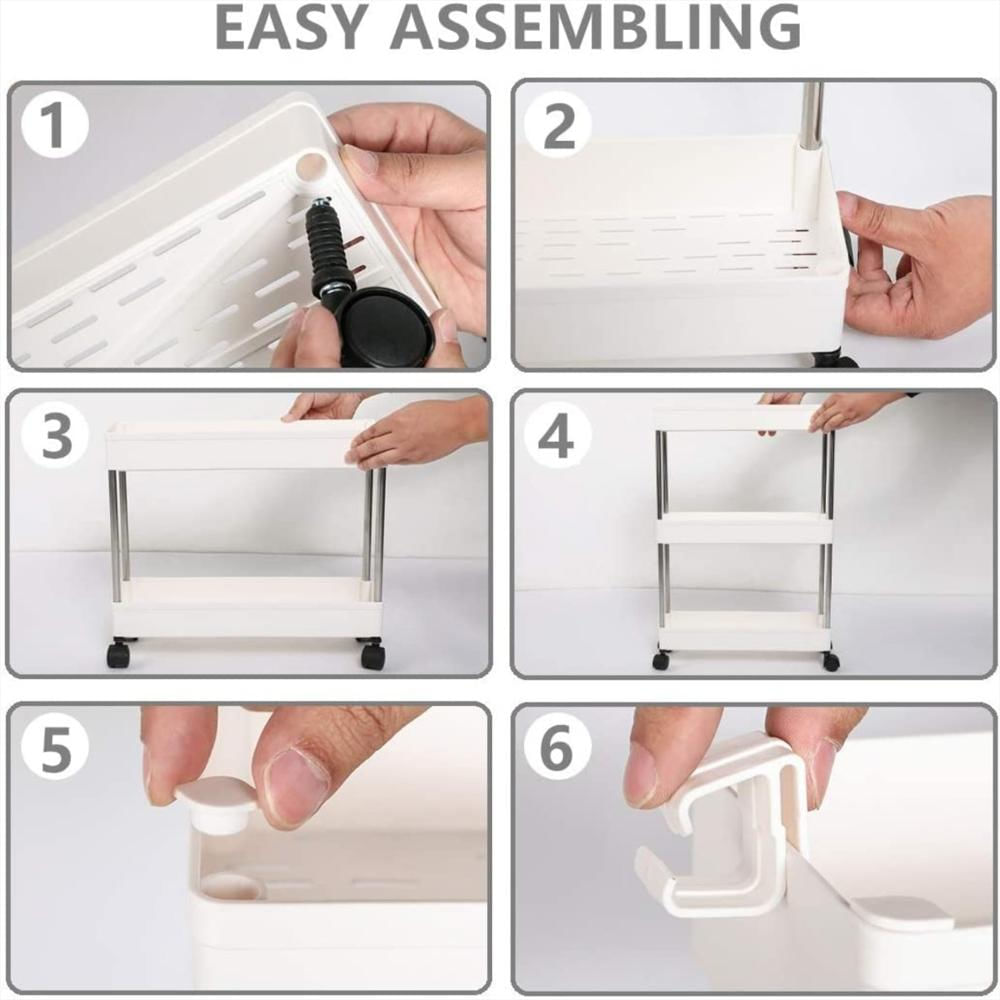 EASY ASSEMBLING

1

2

3

4

5

6