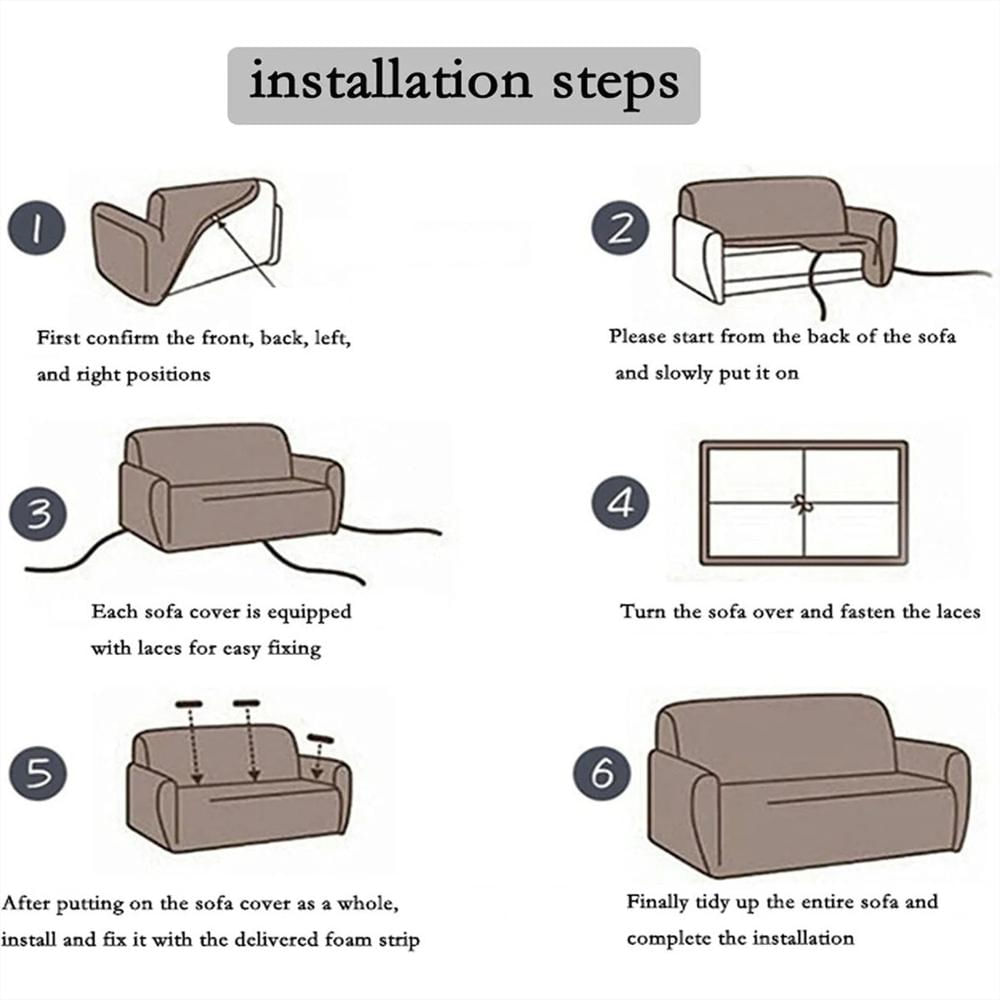 installation steps

1

First confirm the front, back, left, and right positions

2

Please start from the back of the sofa and slowly put it on

3

Each sofa cover is equipped with laces for easy fixing

4

Turn the sofa over and fasten the laces

5

After putting on the sofa cover as a whole, install and fix it with the delivered foam strip

6

Finally tidy up the entire sofa and complete the installation