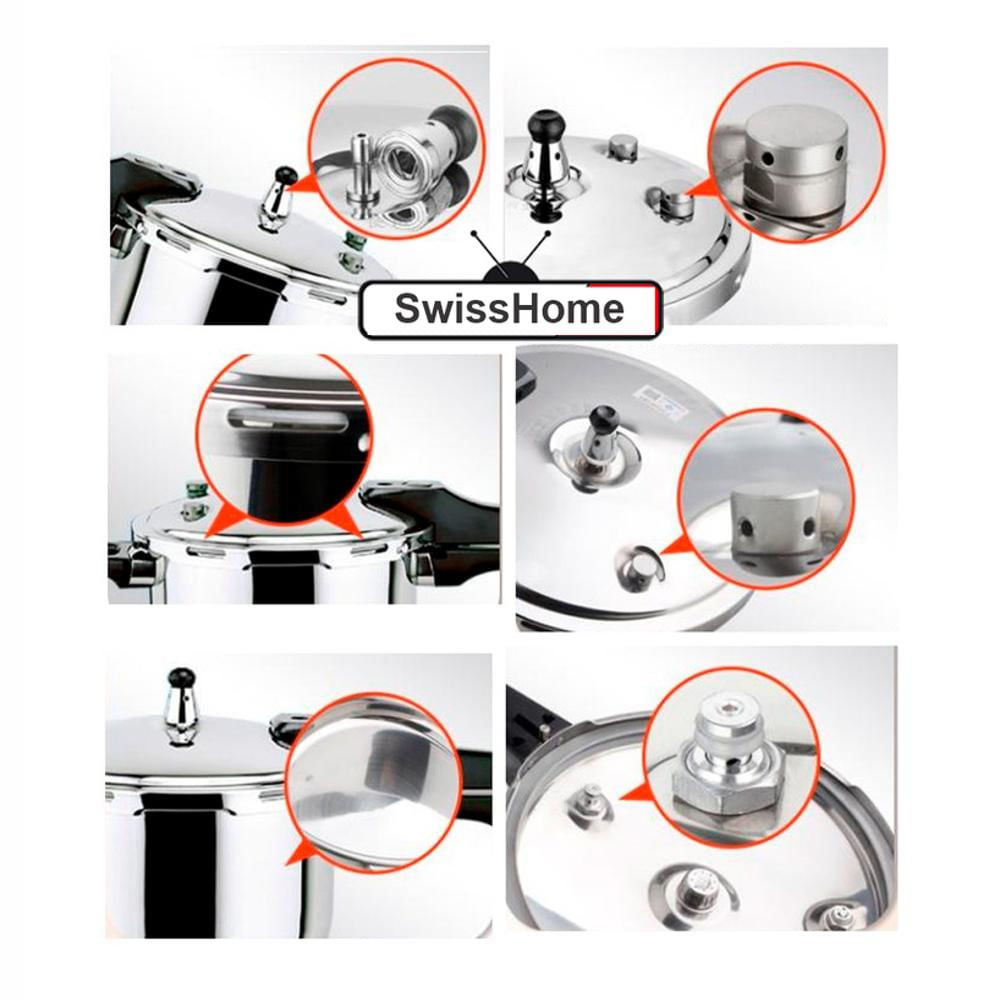 SwissHome